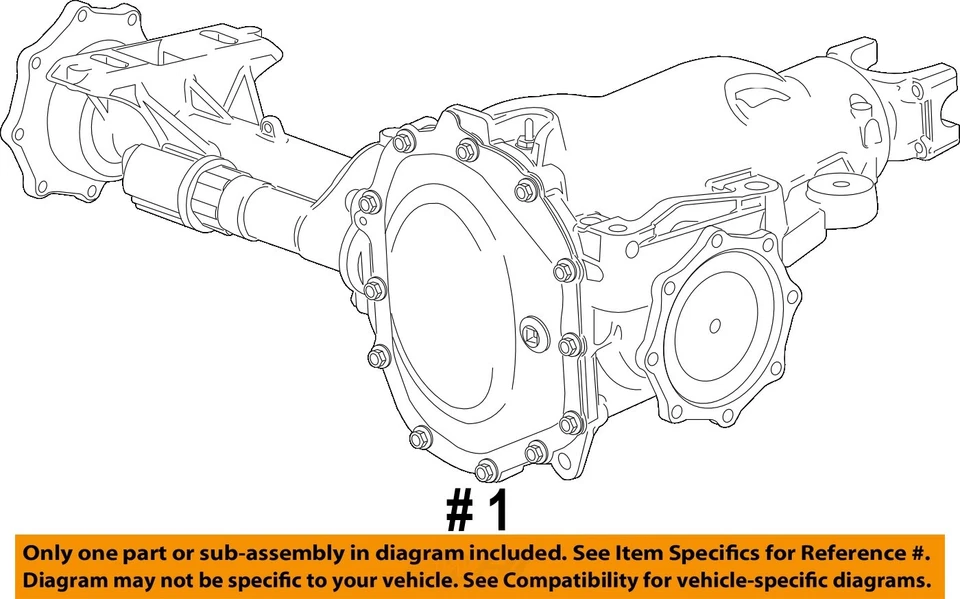 # 1

Only one part or sub-assembly in diagram included. See Item Specifics for Reference #.
Diagram may not be specific to your vehicle. See Compatibility for vehicle-specific diagrams.