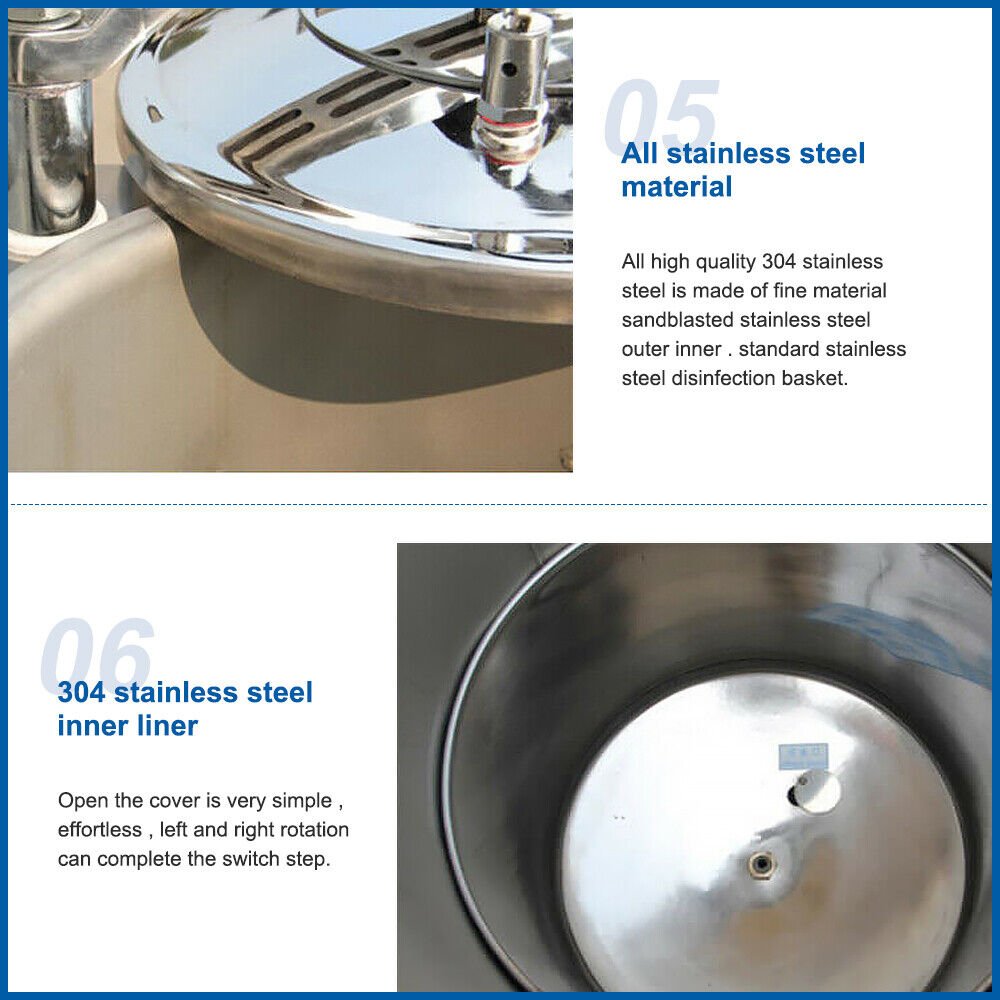 05
All stainless steel material

All high quality 304 stainless steel is made of fine material sandblasted stainless steel outer inner . standard stainless steel disinfection basket.

06
304 stainless steel inner liner

Open the cover is very simple , effortless , left and right rotation can complete the switch step.