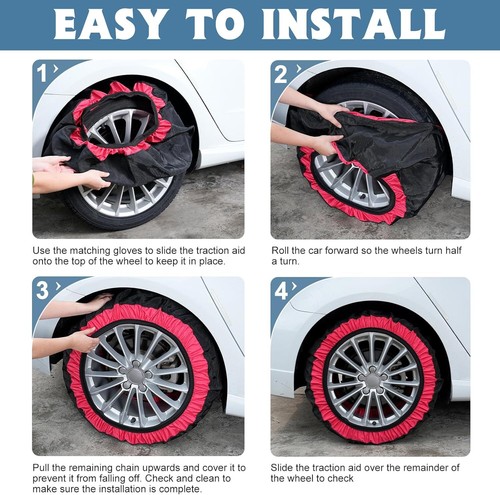 EASY TO INSTALL

1

Use the matching gloves to slide the traction aid onto the top of the wheel to keep it in place.

2

Roll the car forward so the wheels turn half a turn.

3

Pull the remaining chain upwards and cover it to prevent it from falling off. Check and clean to make sure the installation is complete.

4

Slide the traction aid over the remainder of the wheel to check