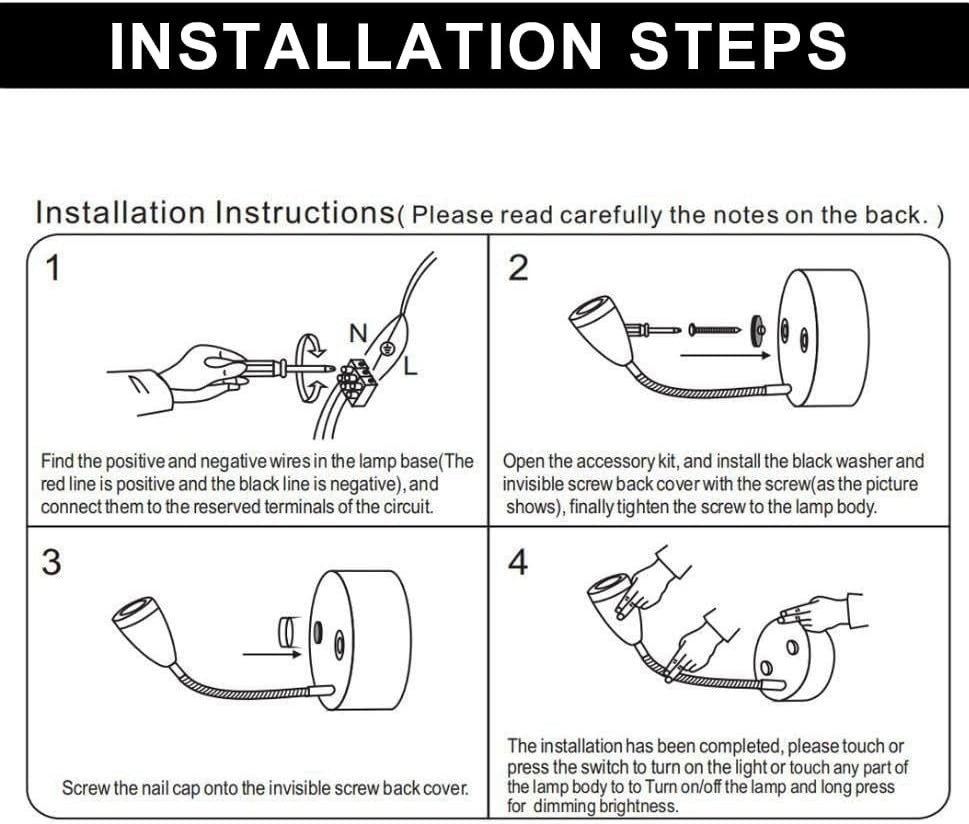 INSTALLATION STEPS

Installation Instructions( Please read carefully the notes on the back. )

1

N

L

Find the positive and negative wires in the lamp base(The red line is positive and the black line is negative), and connect them to the reserved terminals of the circuit.

2

Open the accessory kit, and install the black washer and invisible screw back cover with the screw(as the picture shows), finally tighten the screw to the lamp body.

3

Screw the nail cap onto the invisible screw back cover.

4

The installation has been completed, please touch or press the switch to turn on the light or touch any part of the lamp body to to Turn on/off the lamp and long press for dimming brightness.