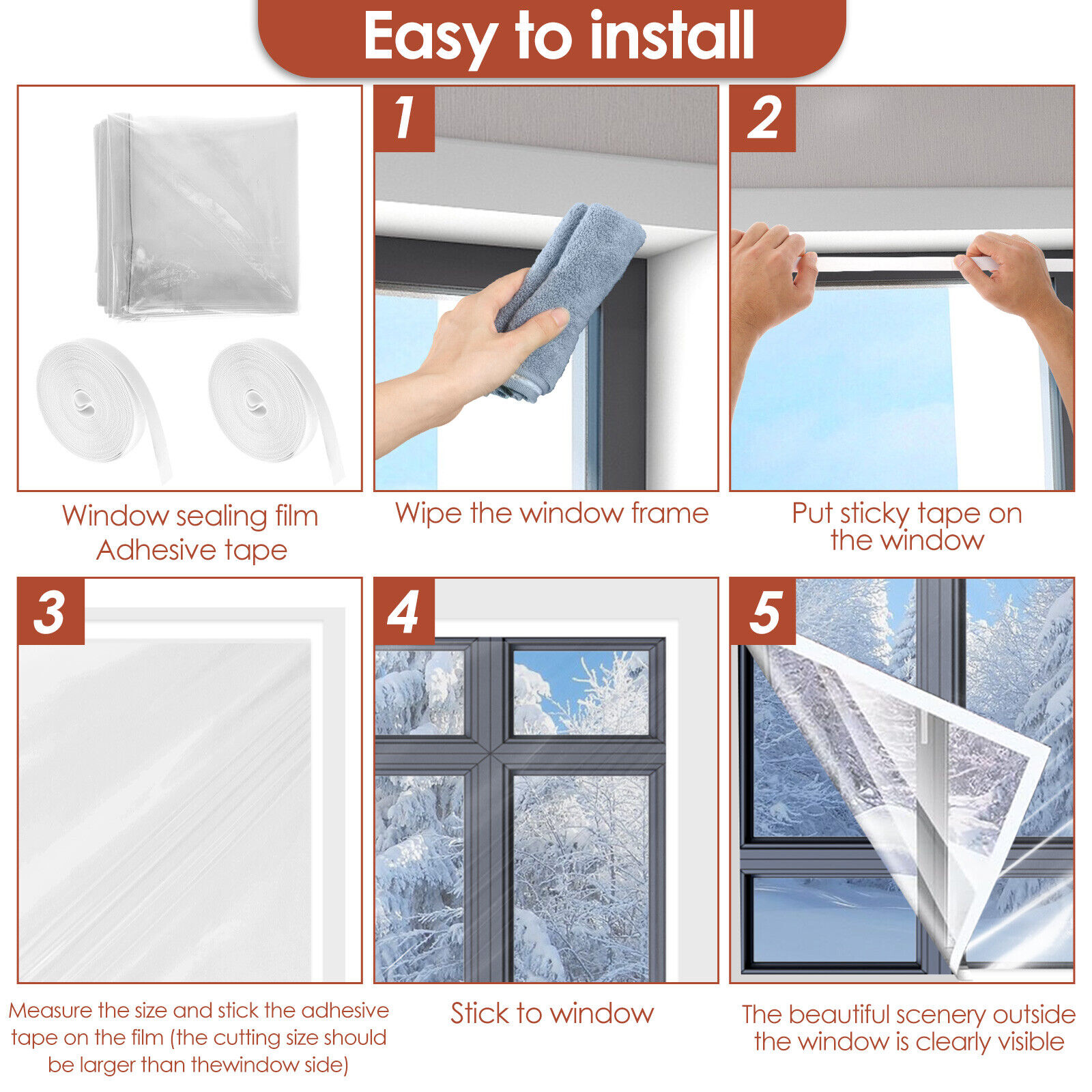 Easy to install

Window sealing film
Adhesive tape

1

Wipe the window frame

2

Put sticky tape on the window

3

Measure the size and stick the adhesive tape on the film (the cutting size should be larger than thewindow side)

4

Stick to window

5

The beautiful scenery outside the window is clearly visible