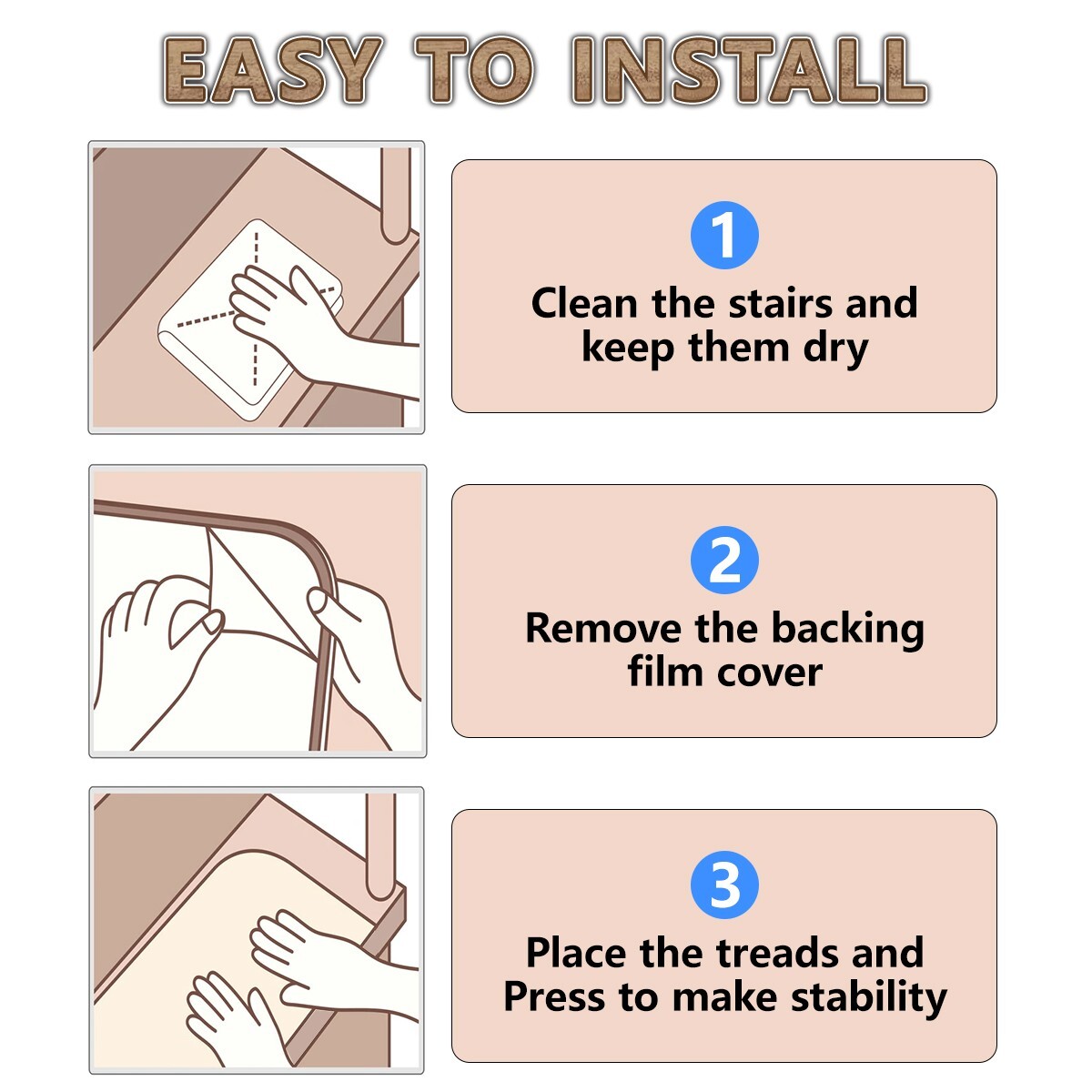 EASY TO INSTALL

1

Clean the stairs and keep them dry

2

Remove the backing film cover

3

Place the treads and Press to make stability