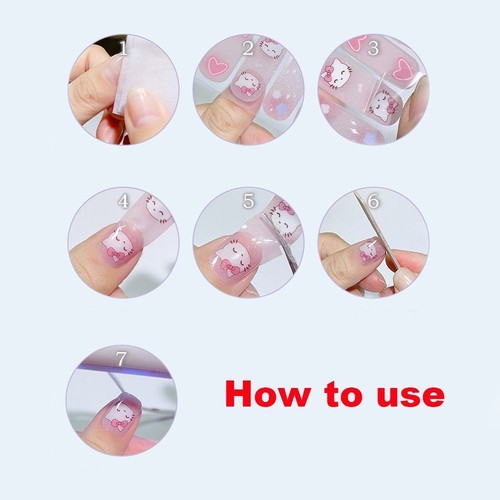 1

2

3

4

5

6

7

How to use