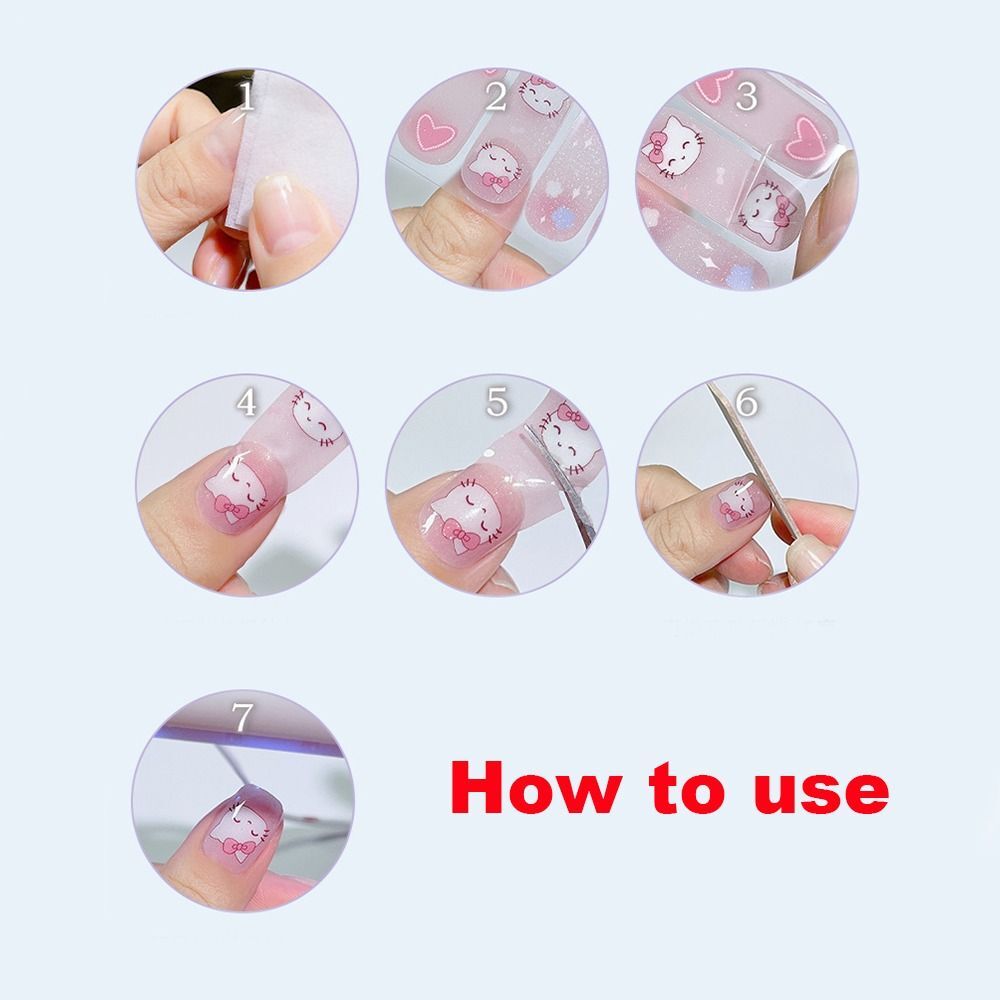 1

2

3

4

5

6

7

How to use