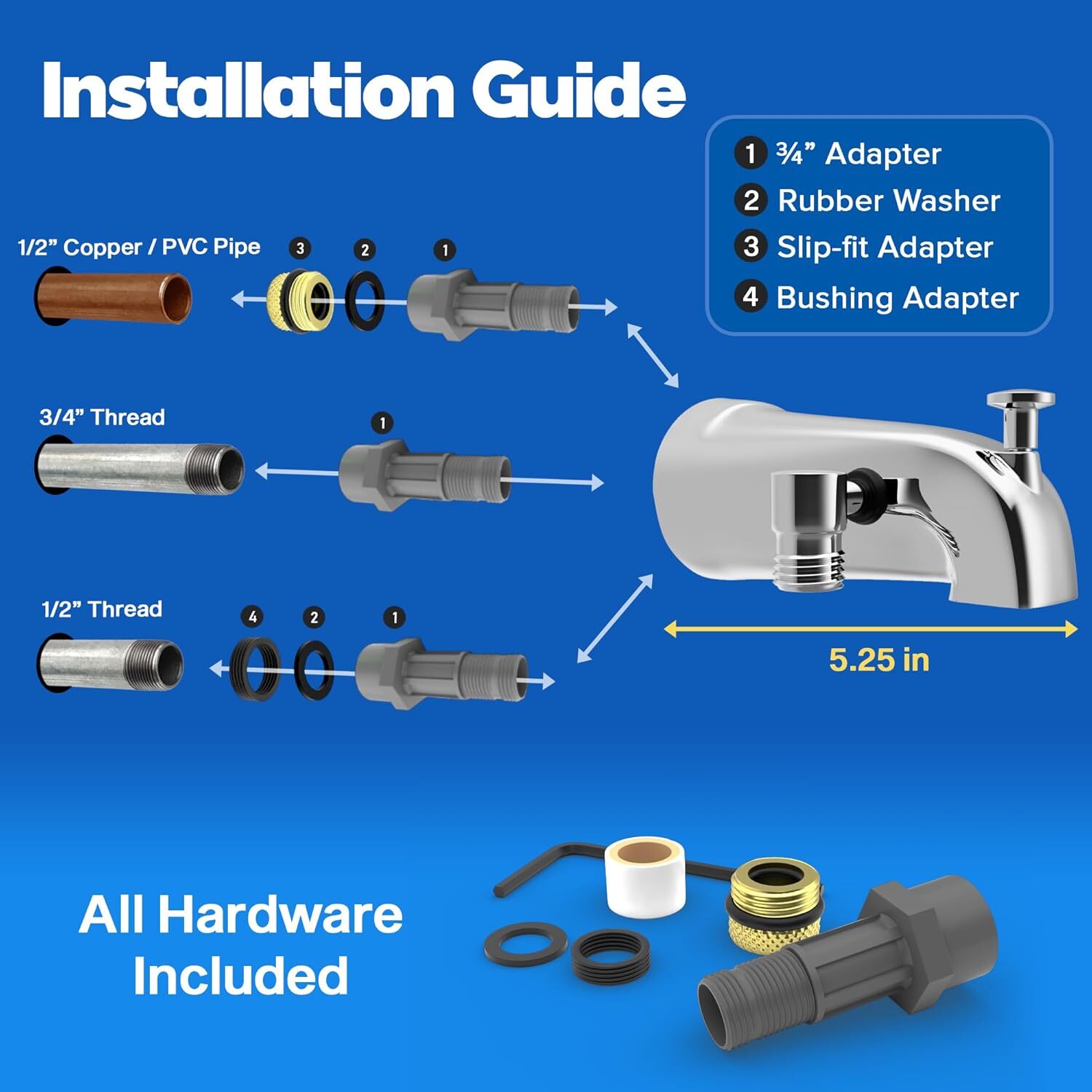 Installation Guide

1 ¾” Adapter
2 Rubber Washer
3 Slip-fit Adapter
4 Bushing Adapter

1/2” Copper / PVC Pipe
3 2 1

3/4” Thread
1

1/2” Thread
4 2 1

5.25 in

All Hardware Included