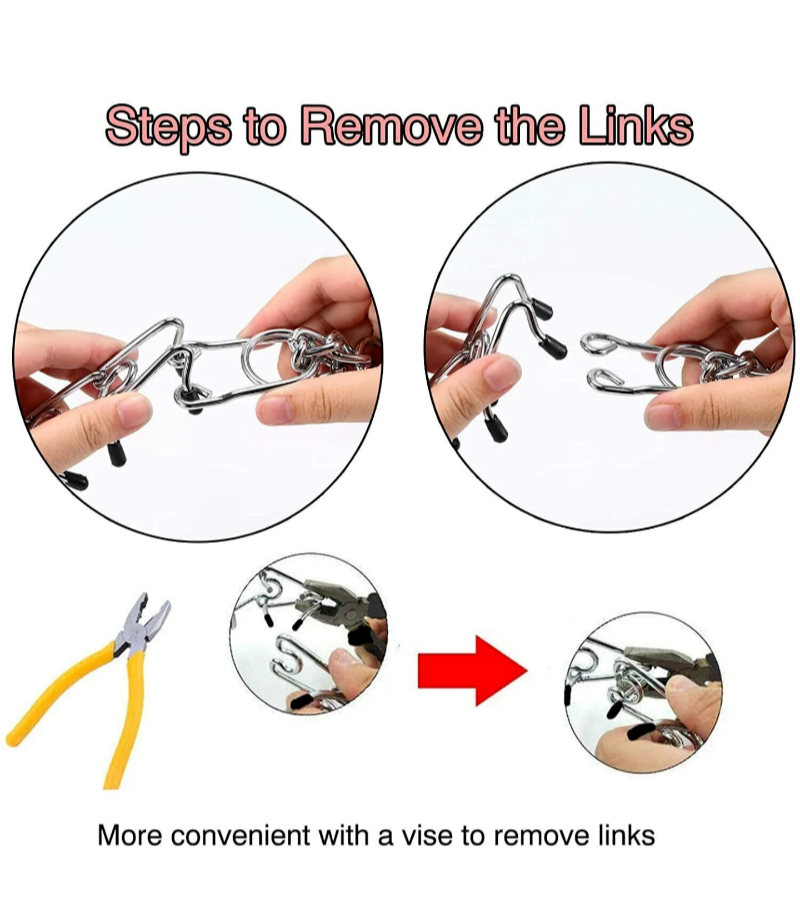 Steps to Remove the Links

More convenient with a vise to remove links