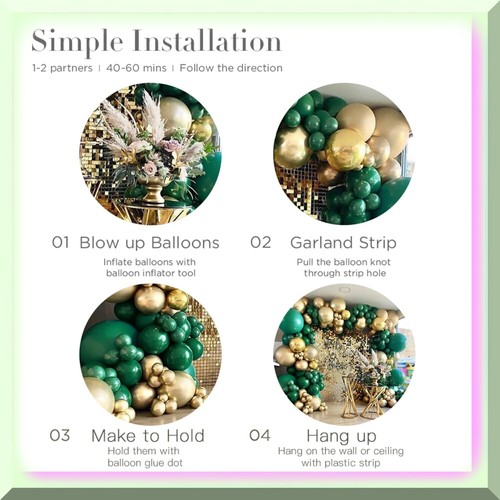 Simple Installation

1-2 partners | 40-60 mins | Follow the direction

01 Blow up Balloons
Inflate balloons with balloon inflator tool

02 Garland Strip
Pull the balloon knot through strip hole

03 Make to Hold
Hold them with balloon glue dot

04 Hang up
Hang on the wall or ceiling with plastic strip