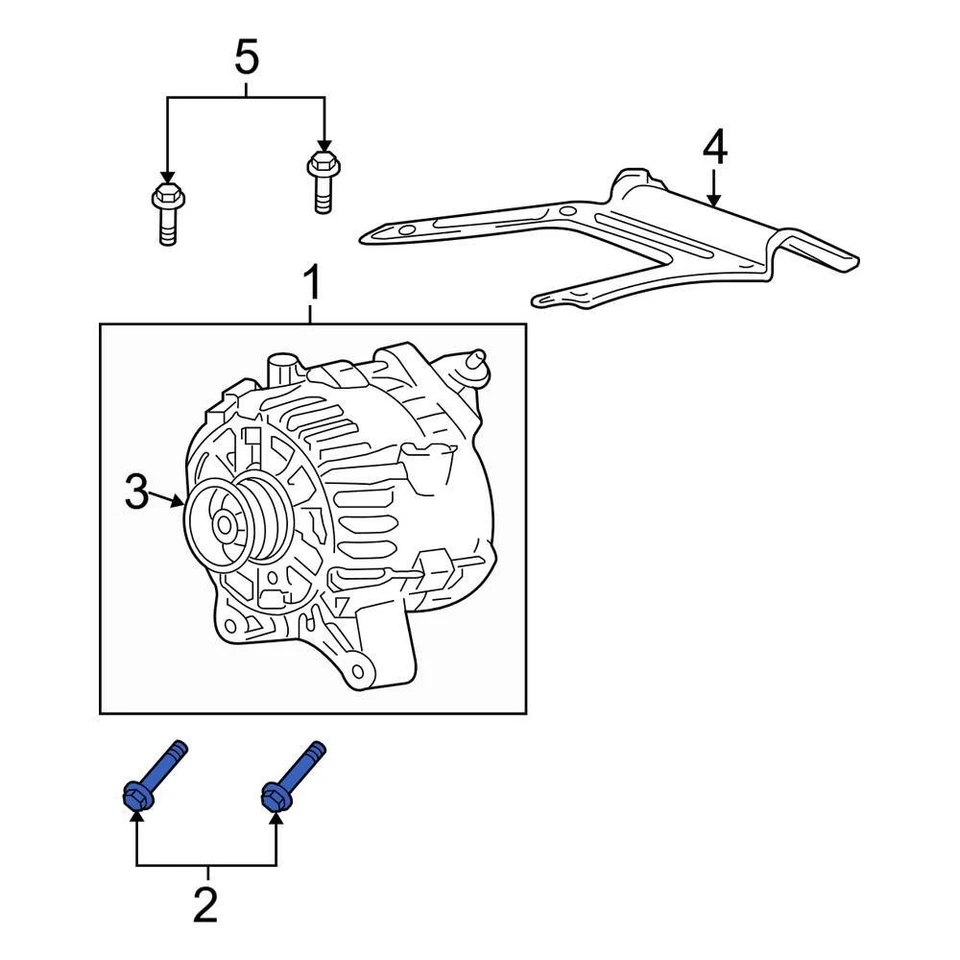 5
4
1
3
2