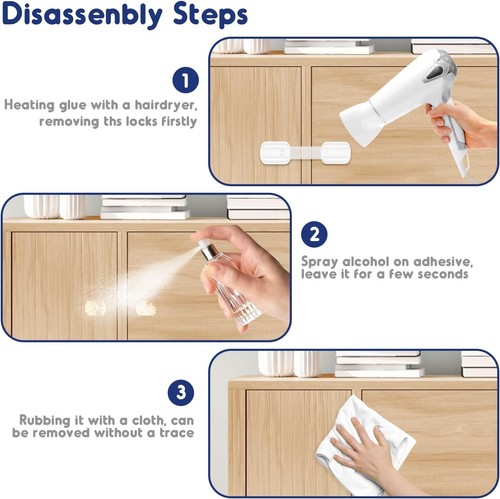 Disassenbly Steps

1

Heating glue with a hairdryer, removing ths locks firstly

2

Spray alcohol on adhesive, leave it for a few seconds

3

Rubbing it with a cloth, can be removed without a trace