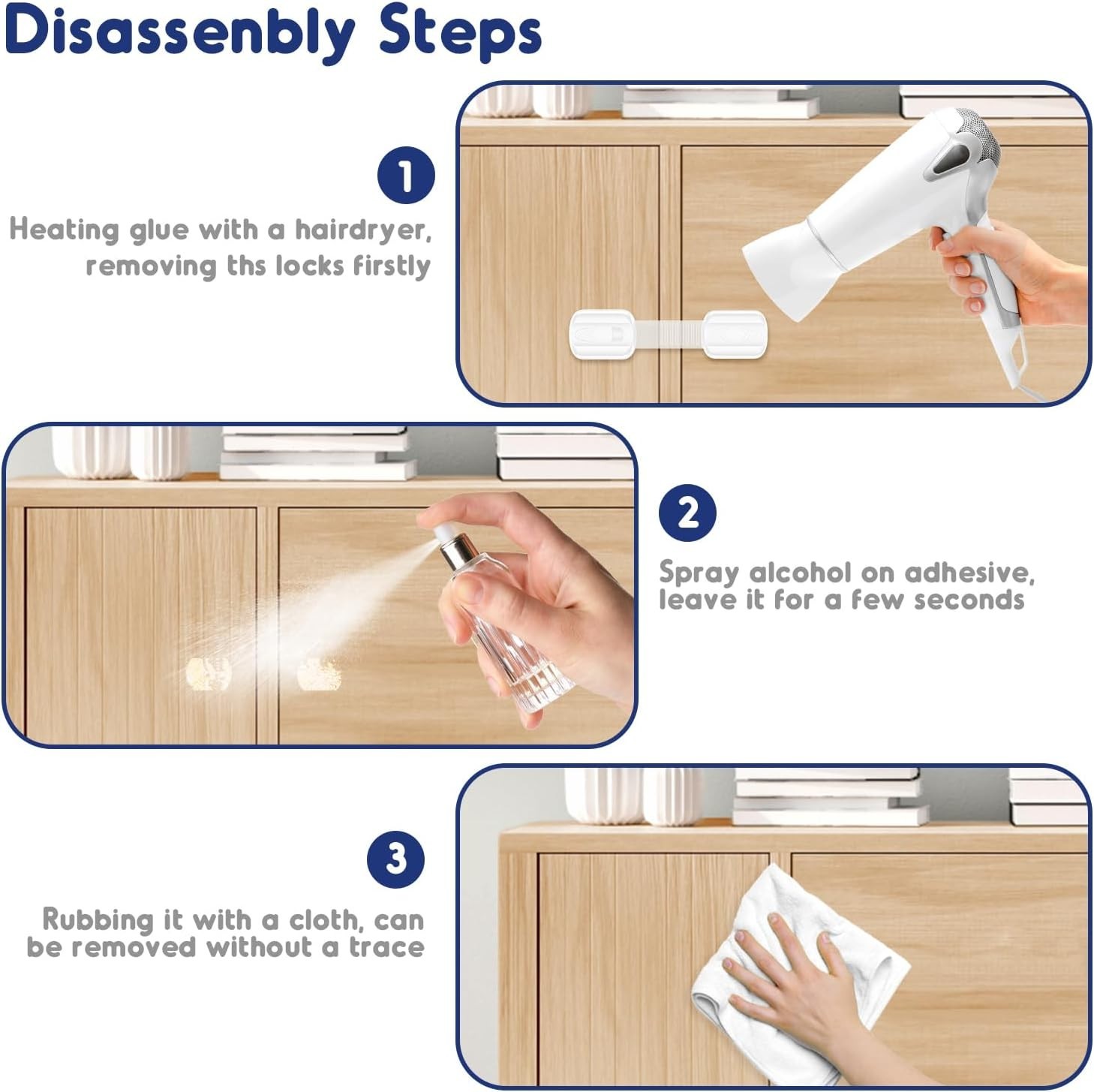 Disassenbly Steps

1

Heating glue with a hairdryer, removing ths locks firstly

2

Spray alcohol on adhesive, leave it for a few seconds

3

Rubbing it with a cloth, can be removed without a trace