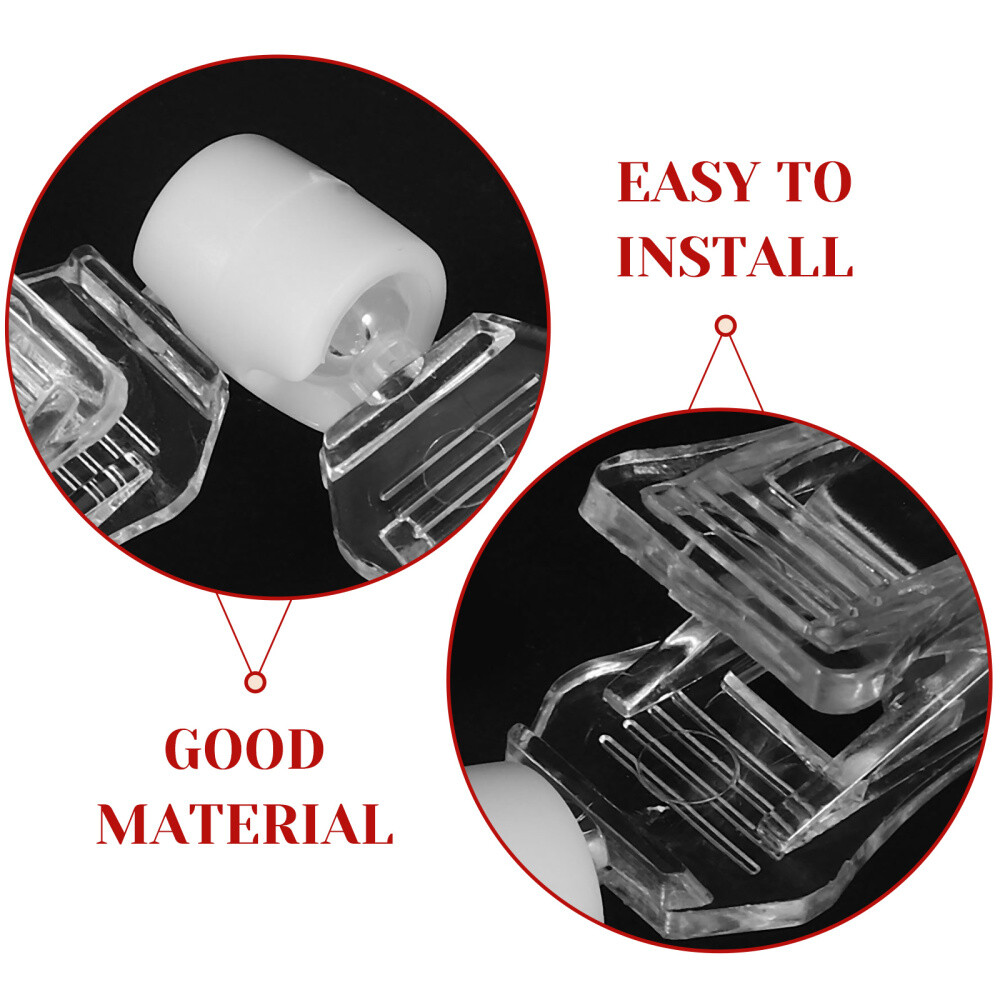 EASY TO INSTALL

GOOD MATERIAL