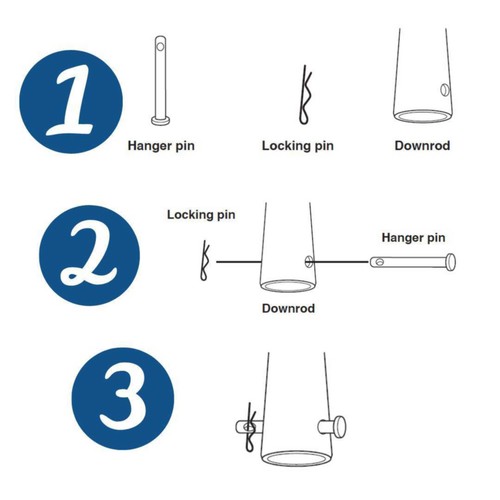 1

Hanger pin

Locking pin

Downrod

2

Locking pin

Hanger pin

Downrod

3