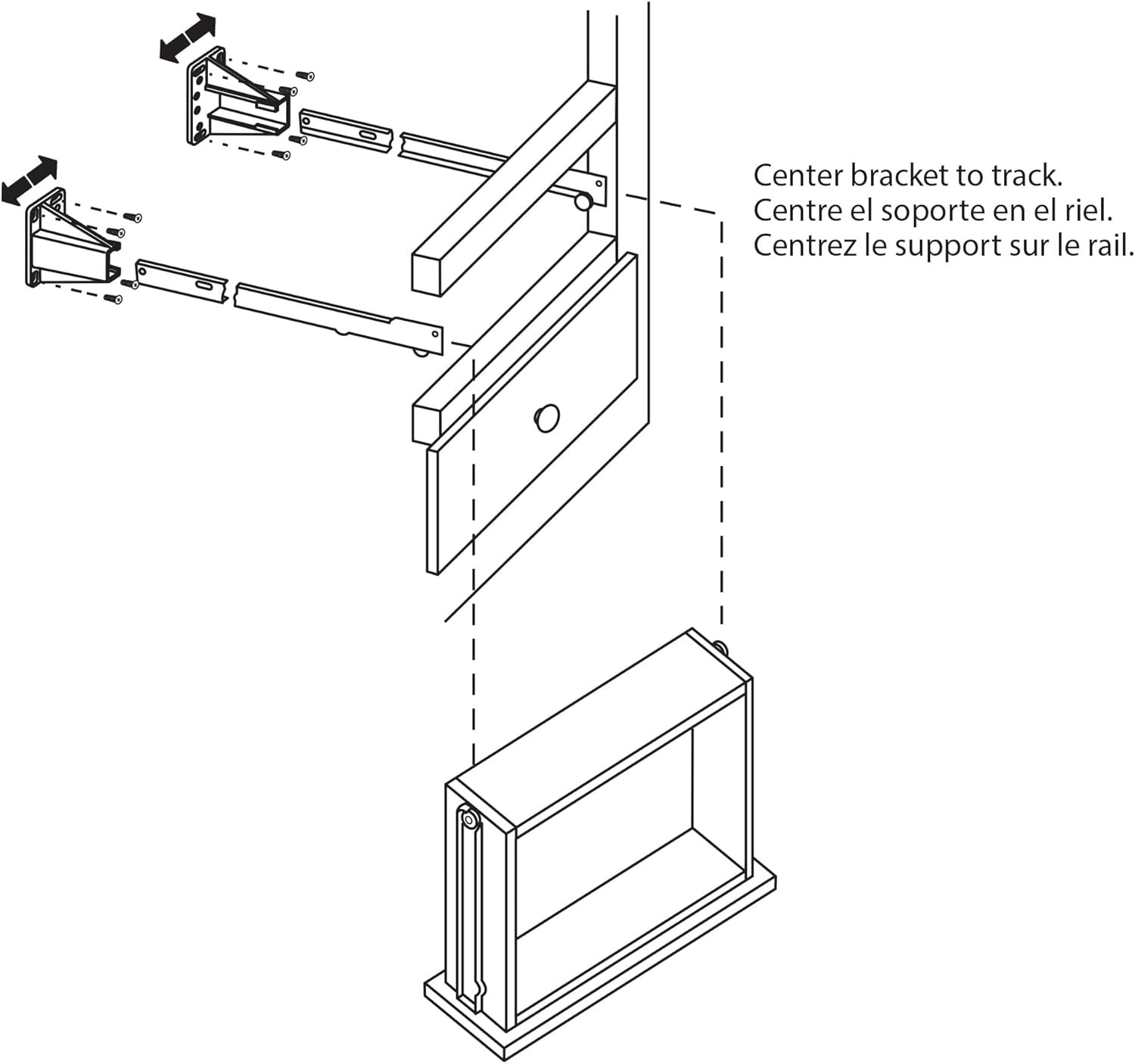 Center bracket to track.
Centre el soporte en el riel.
Centrez le support sur le rail.