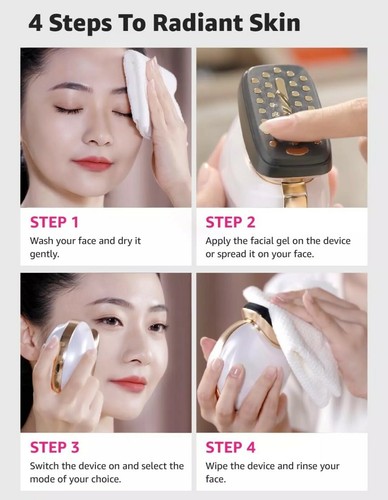 4 Steps To Radiant Skin

STEP 1
Wash your face and dry it gently.

STEP 2
Apply the facial gel on the device or spread it on your face.

STEP 3
Switch the device on and select the mode of your choice.

STEP 4
Wipe the device and rinse your face.