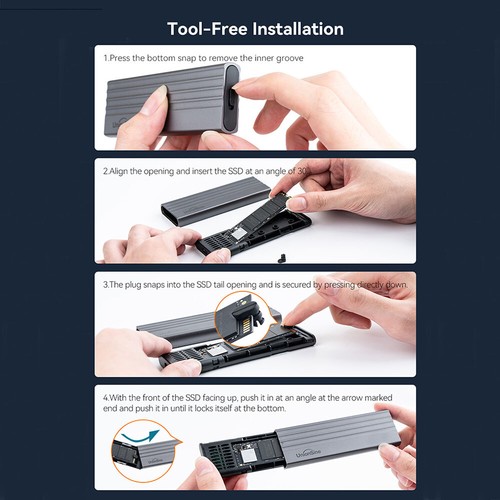 Tool-Free Installation

1.Press the bottom snap to remove the inner groove

2.Align the opening and insert the SSD at an angle of 30°

3.The plug snaps into the SSD tail opening and is secured by pressing directly down.

4.With the front of the SSD facing up, push it in at an angle at the arrow marked end and push it in until it locks itself at the bottom.

UnionSine