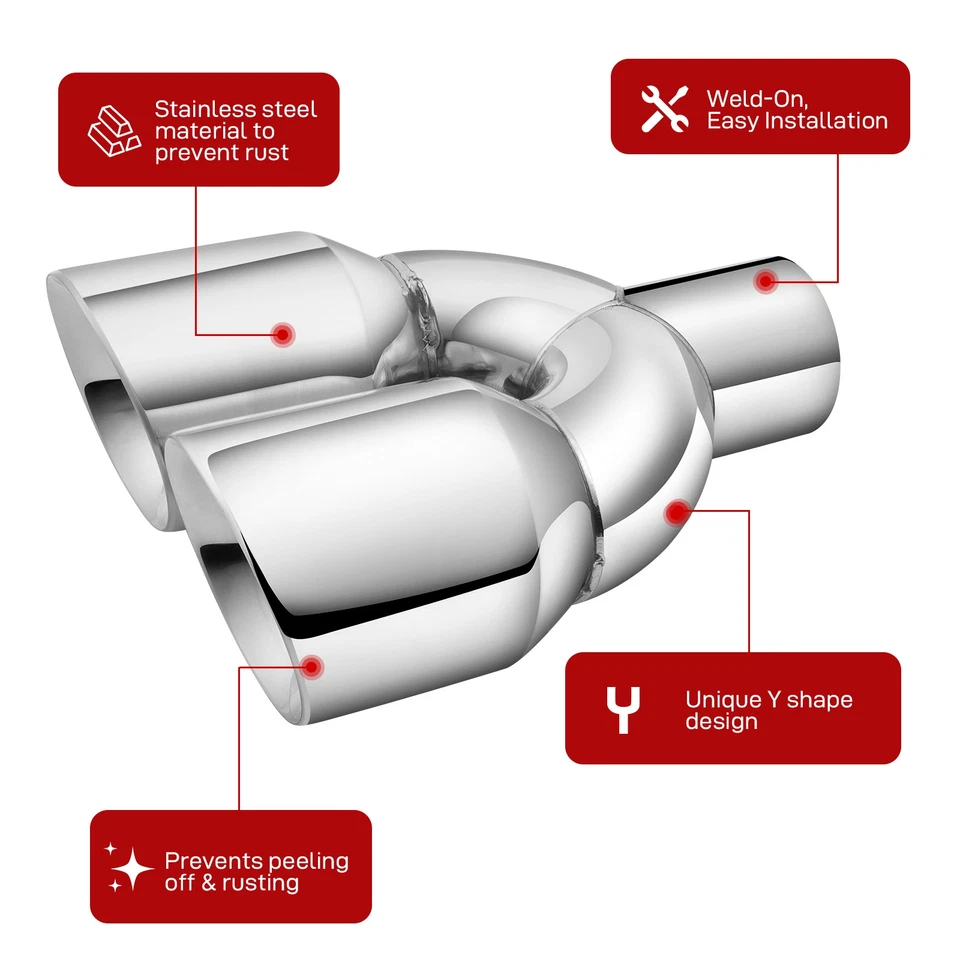 Stainless steel material to prevent rust

Weld-On, Easy Installation

Unique Y shape design

Prevents peeling off & rusting