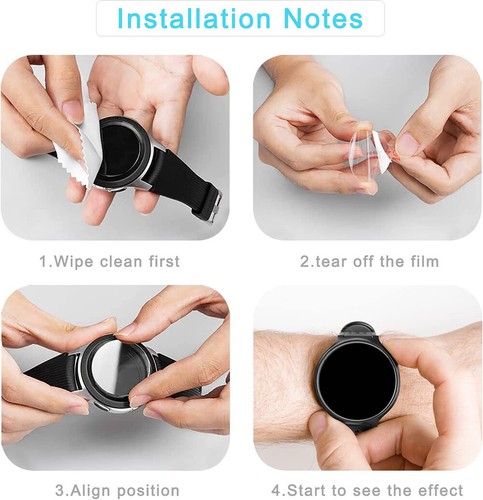 Installation Notes

1.Wipe clean first

2.tear off the film

3.Align position

4.Start to see the effect