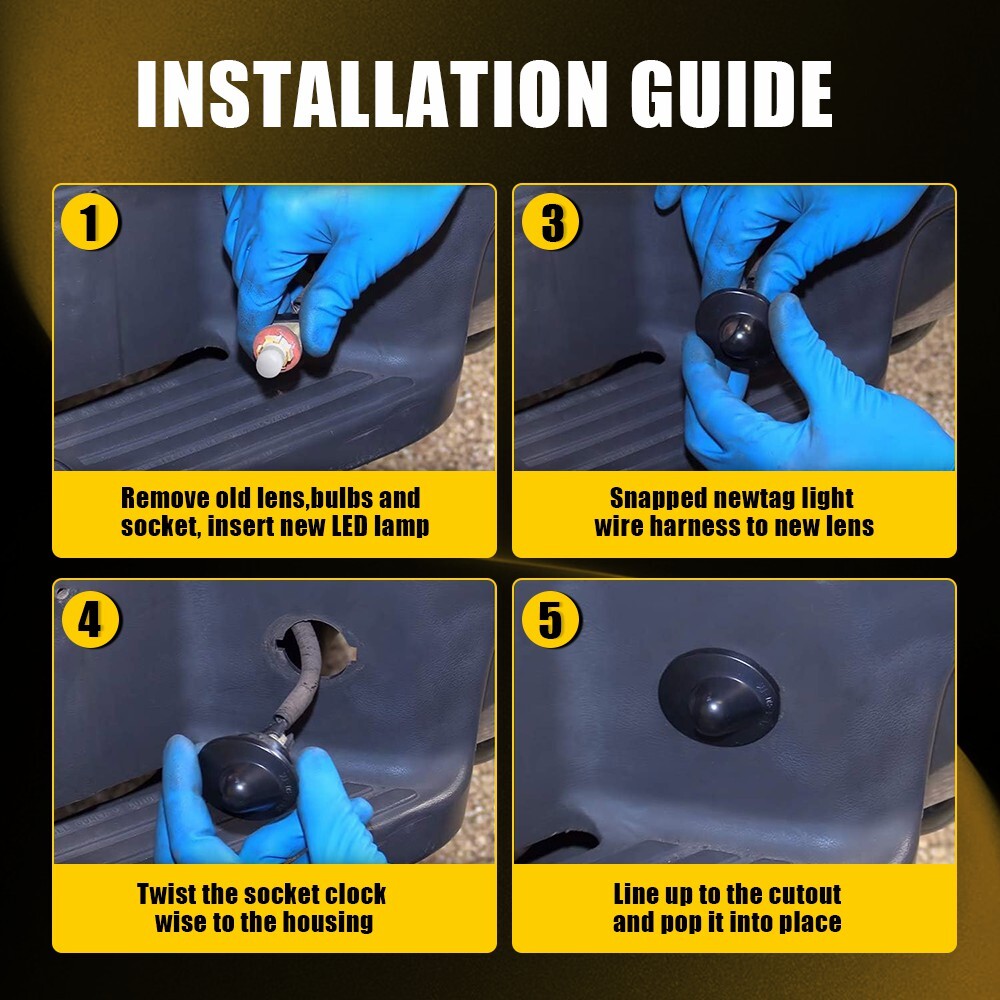 INSTALLATION GUIDE

1

Remove old lens,bulbs and socket, insert new LED lamp

3

Snapped newtag light wire harness to new lens

4

Twist the socket clock wise to the housing

5

Line up to the cutout and pop it into place