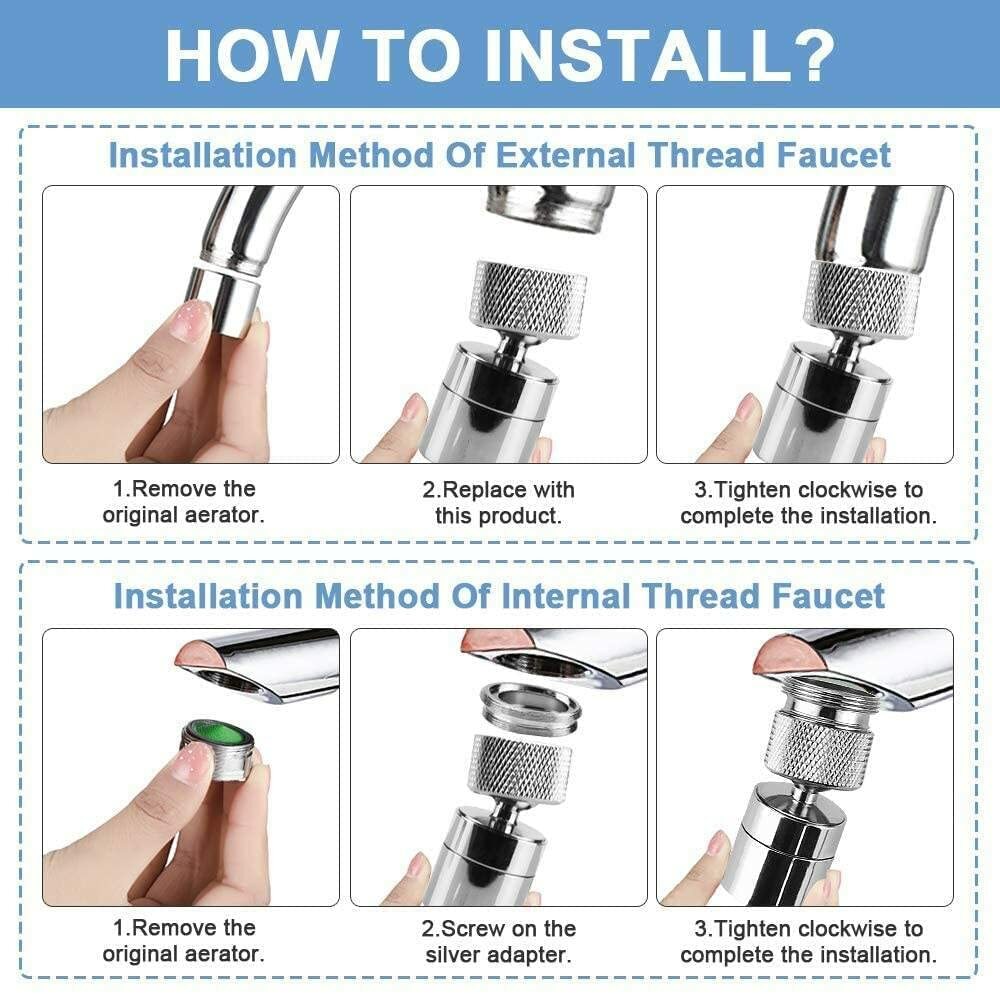 HOW TO INSTALL?

Installation Method Of External Thread Faucet

1.Remove the original aerator.

2.Replace with this product.

3.Tighten clockwise to complete the installation.

Installation Method Of Internal Thread Faucet

1.Remove the original aerator.

2.Screw on the silver adapter.

3.Tighten clockwise to complete the installation.