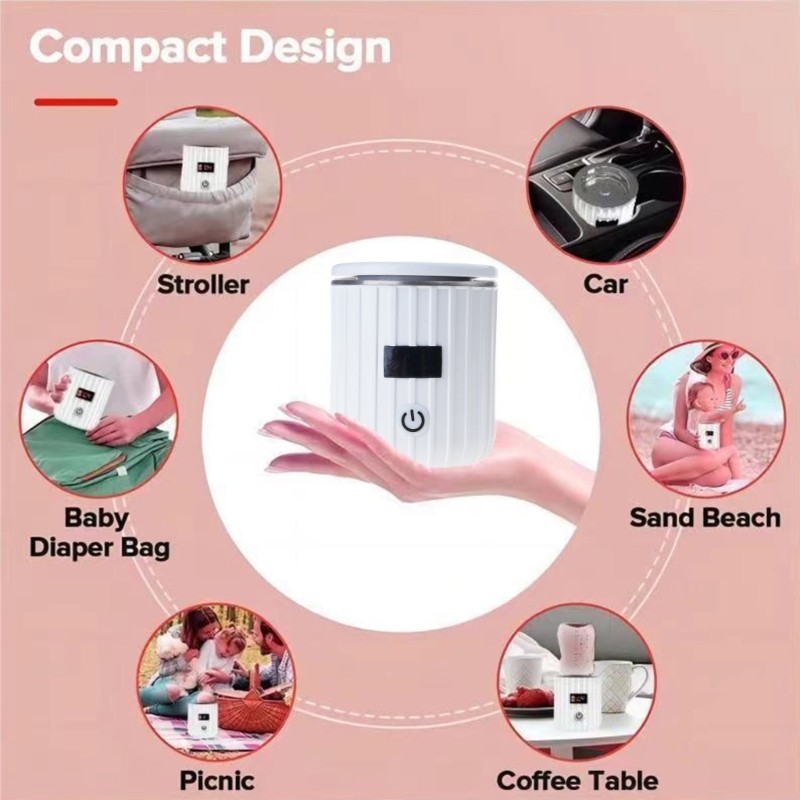 Compact Design

Stroller

Car

Baby Diaper Bag

Sand Beach

Picnic

Coffee Table