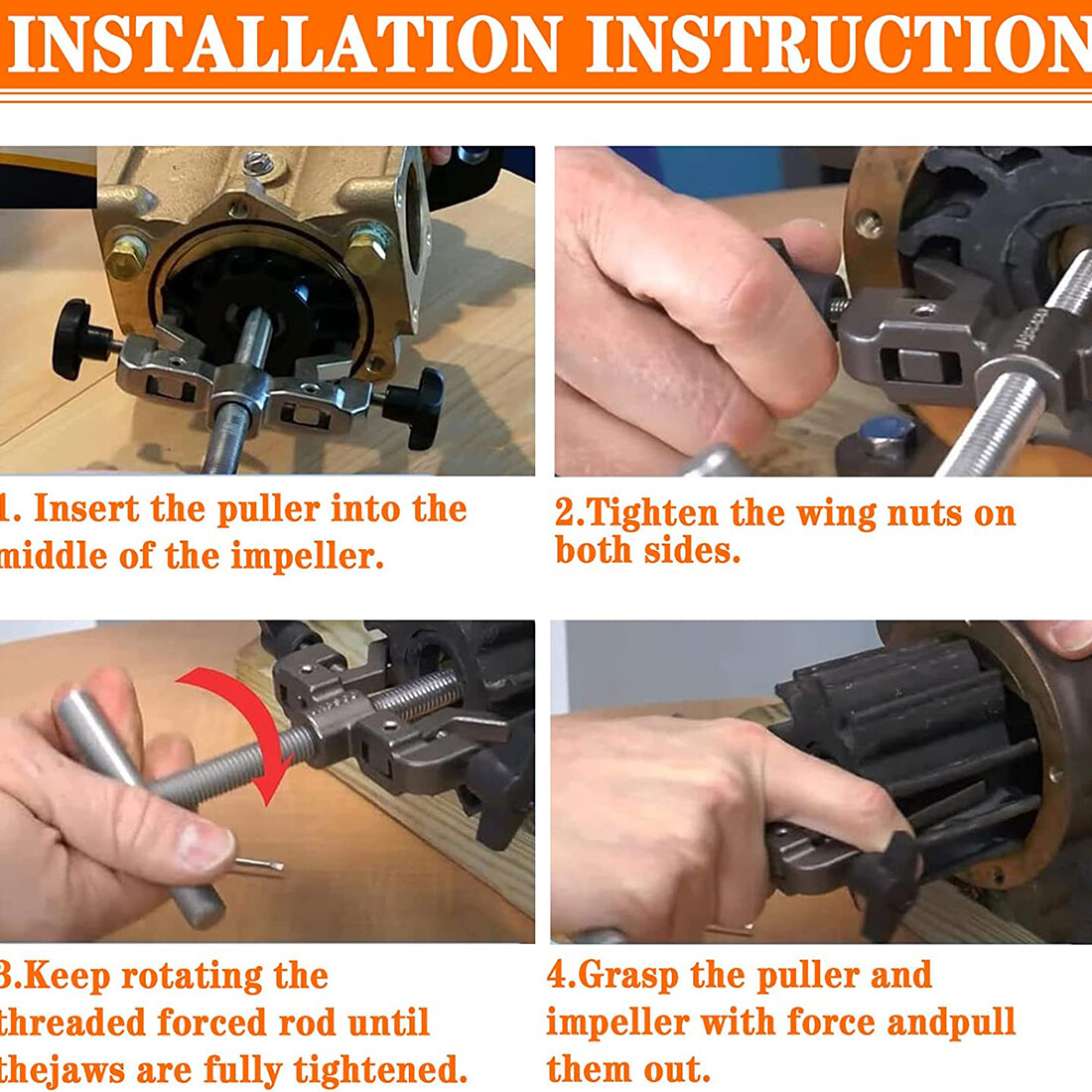 INSTALLATION INSTRUCTION

1. Insert the puller into the middle of the impeller.

2.Tighten the wing nuts on both sides.

3.Keep rotating the threaded forced rod until thejaws are fully tightened.

4.Grasp the puller and impeller with force andpull them out.