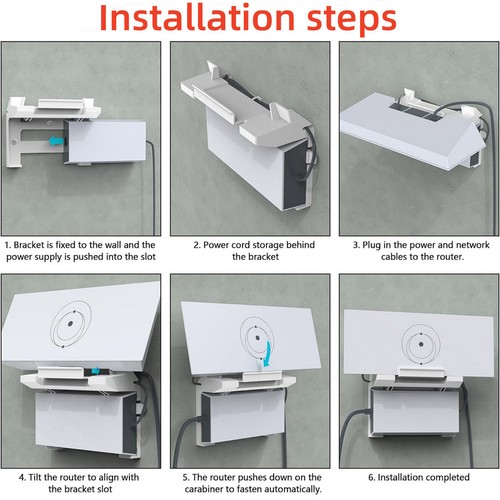 Installation steps

1. Bracket is fixed to the wall and the power supply is pushed into the slot

2. Power cord storage behind the bracket

3. Plug in the power and network cables to the router.

4. Tilt the router to align with the bracket slot

5. The router pushes down on the carabiner to fasten automatically.

6. Installation completed