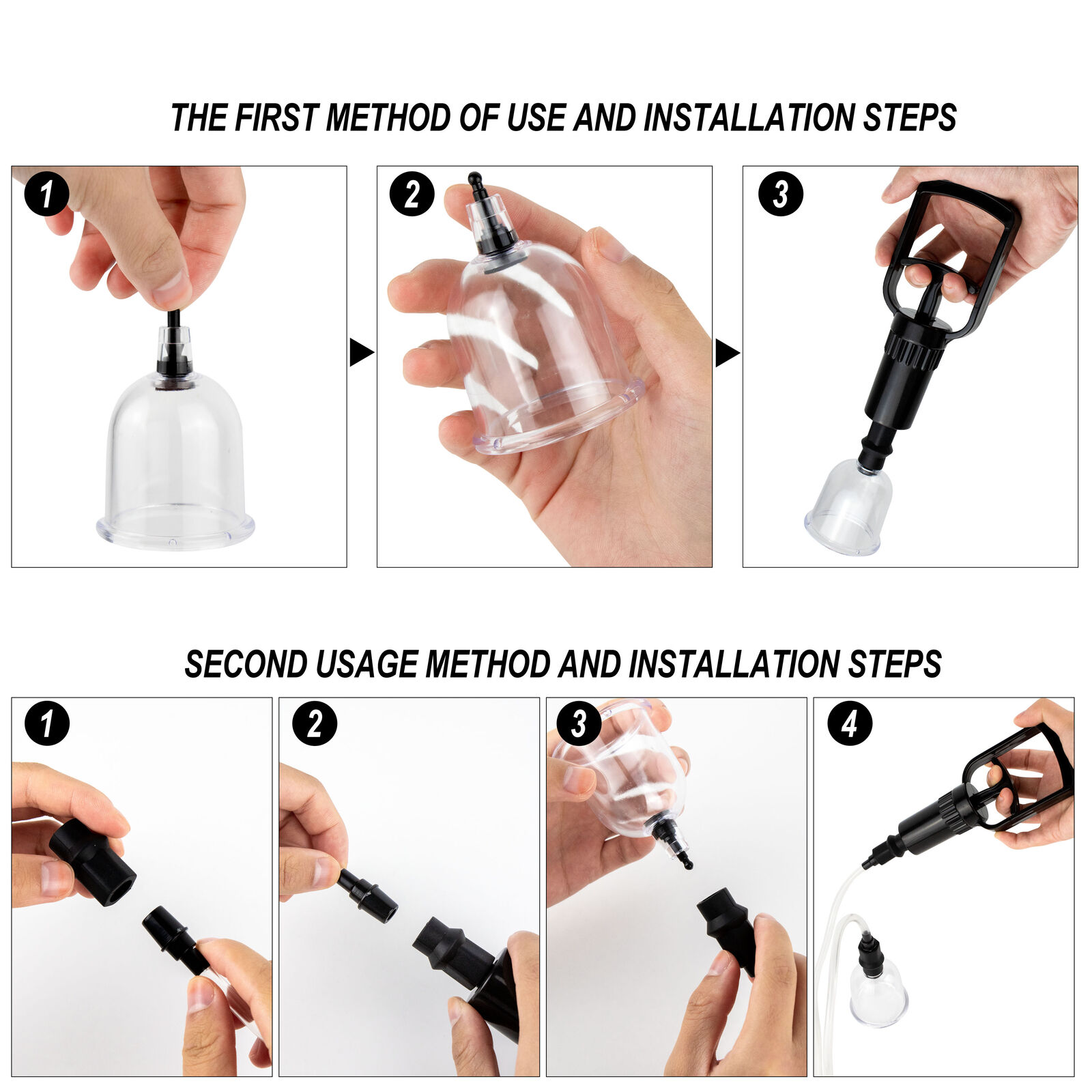 THE FIRST METHOD OF USE AND INSTALLATION STEPS

1

2

3

SECOND USAGE METHOD AND INSTALLATION STEPS

1

2

3

4