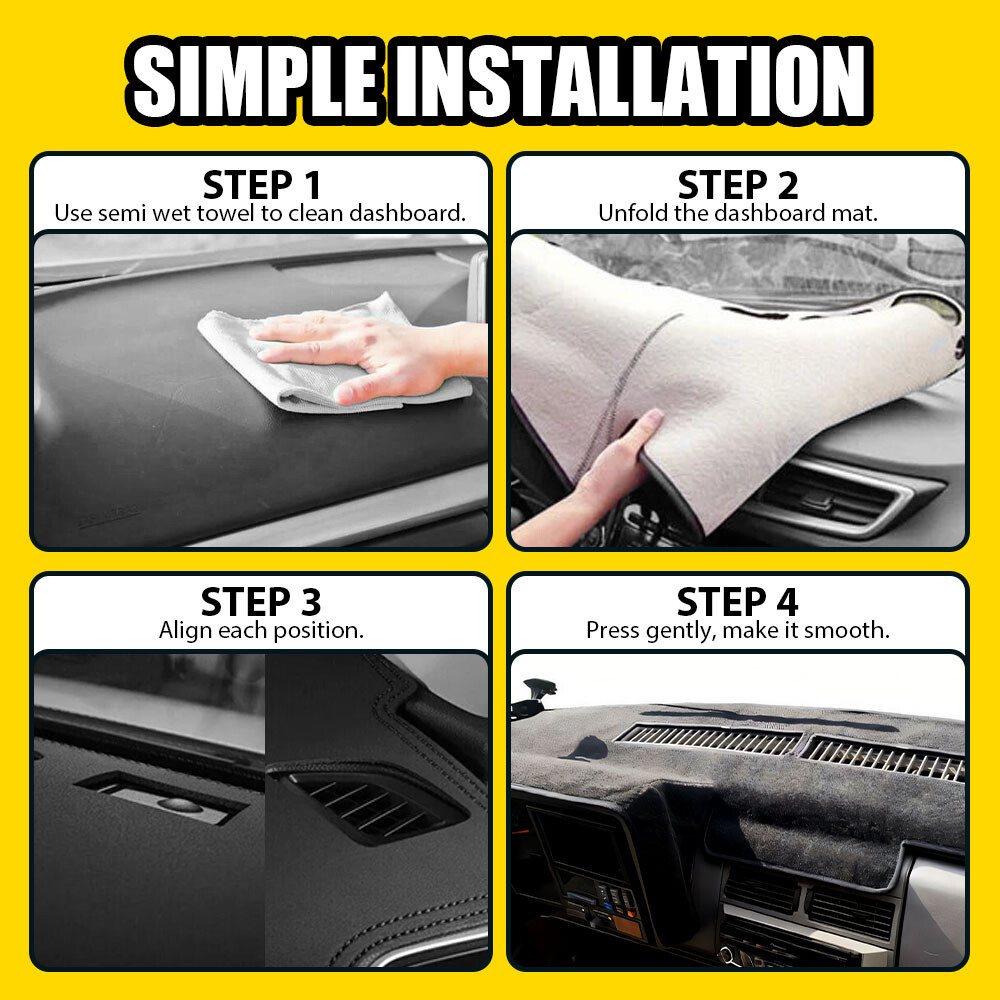 SIMPLE INSTALLATION

STEP 1
Use semi wet towel to clean dashboard.

STEP 2
Unfold the dashboard mat.

STEP 3
Align each position.

STEP 4
Press gently, make it smooth.