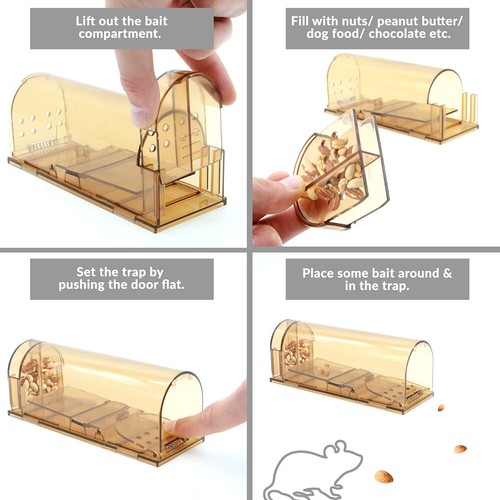 Lift out the bait compartment.

Fill with nuts/ peanut butter/ dog food/ chocolate etc.

Set the trap by pushing the door flat.

Place some bait around & in the trap.