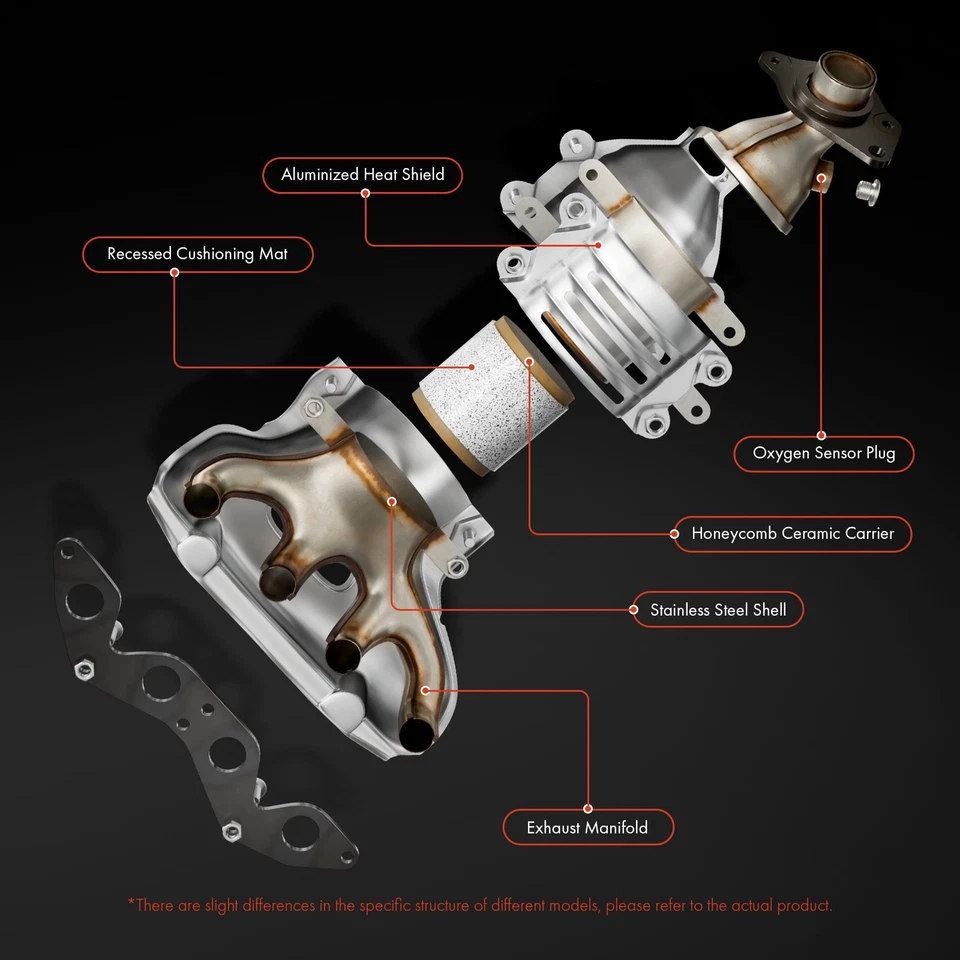 Aluminized Heat Shield

Recessed Cushioning Mat

Oxygen Sensor Plug

Honeycomb Ceramic Carrier

Stainless Steel Shell

Exhaust Manifold

*There are slight differences in the specific structure of different models, please refer to the actual product.