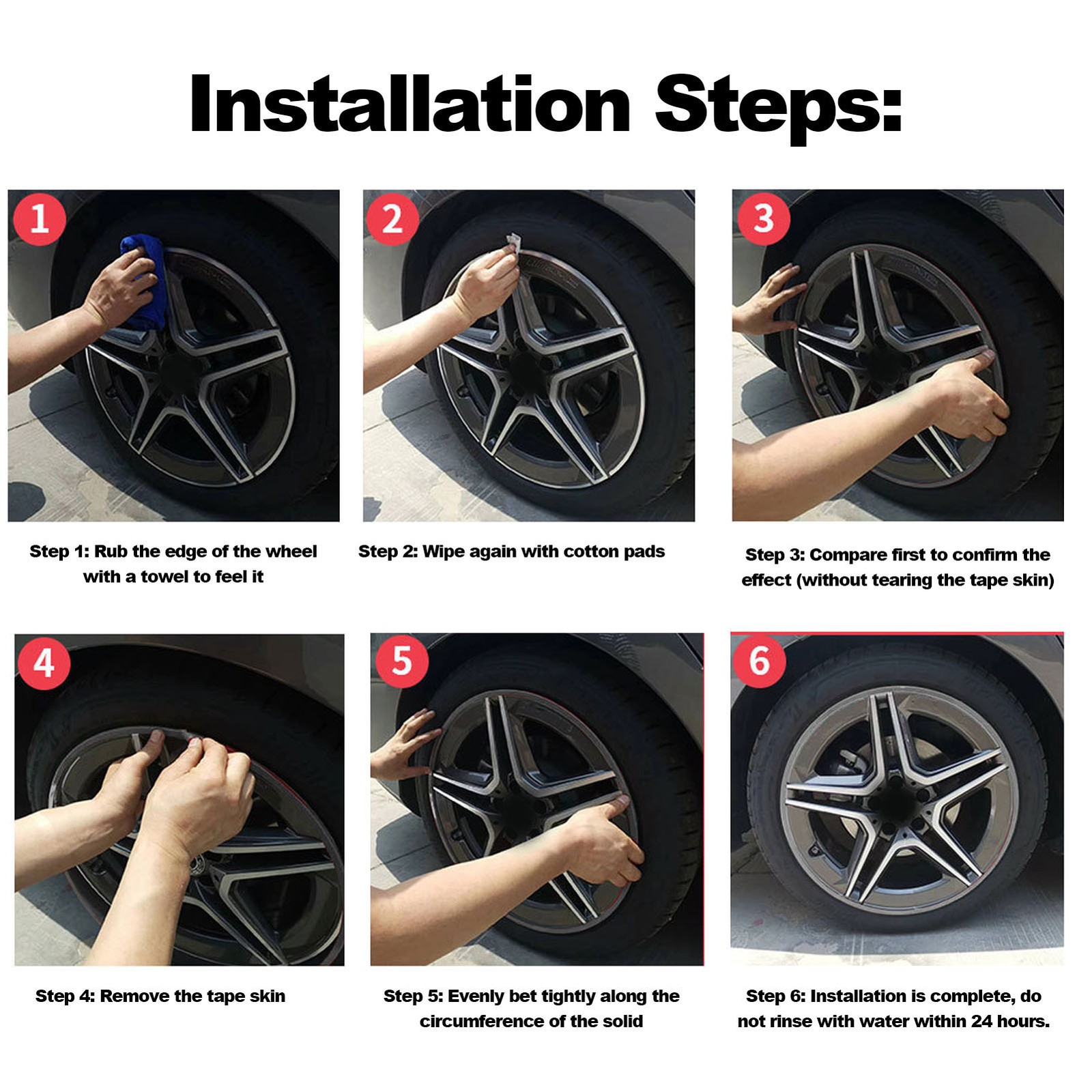 Installation Steps:

1

Step 1: Rub the edge of the wheel with a towel to feel it

2

Step 2: Wipe again with cotton pads

3

Step 3: Compare first to confirm the effect (without tearing the tape skin)

4

Step 4: Remove the tape skin

5

Step 5: Evenly bet tightly along the circumference of the solid

6

Step 6: Installation is complete, do not rinse with water within 24 hours.