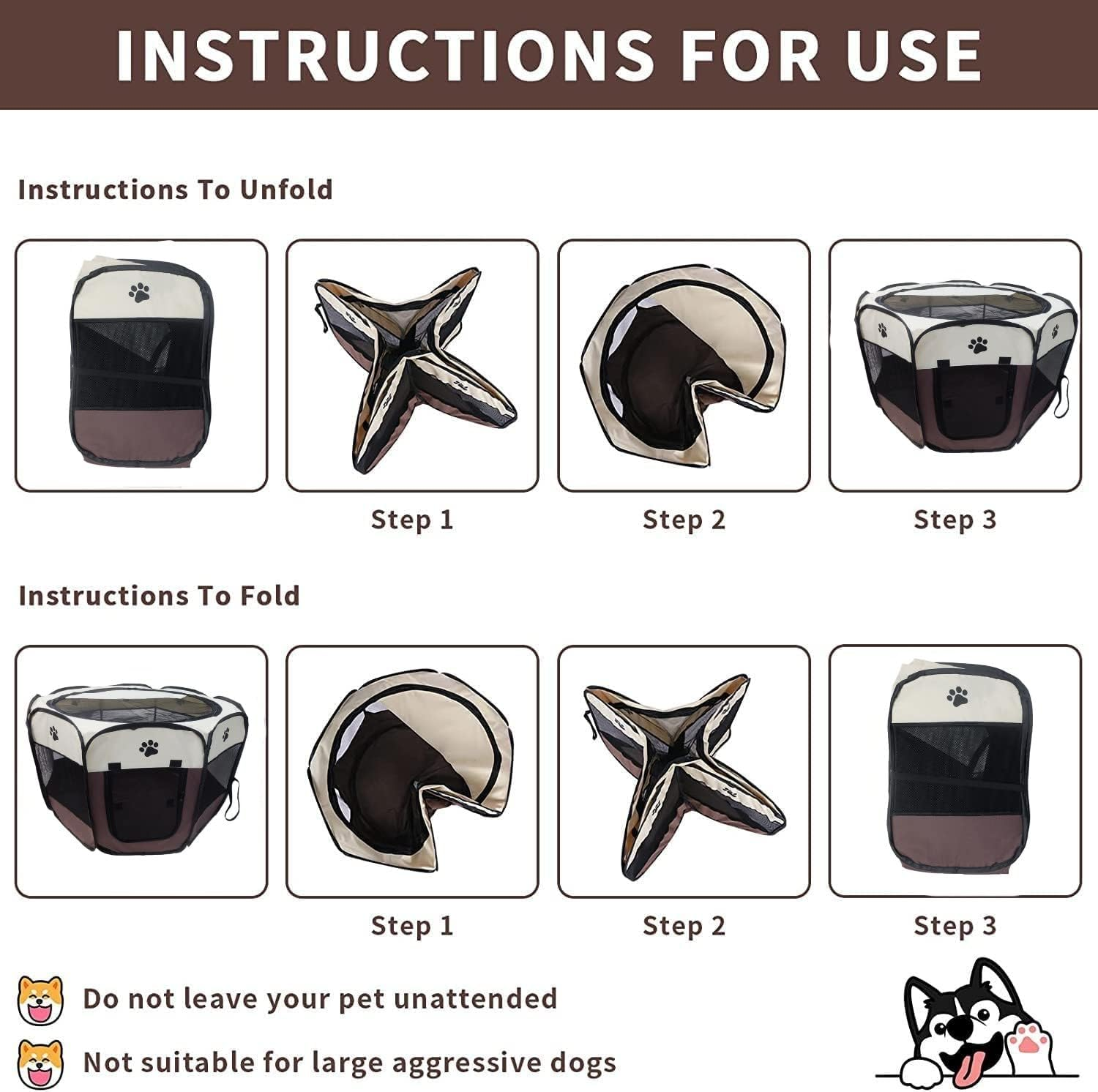 INSTRUCTIONS FOR USE

Instructions To Unfold

Step 1

Step 2

Step 3

Instructions To Fold

Step 1

Step 2

Step 3

Do not leave your pet unattended

Not suitable for large aggressive dogs