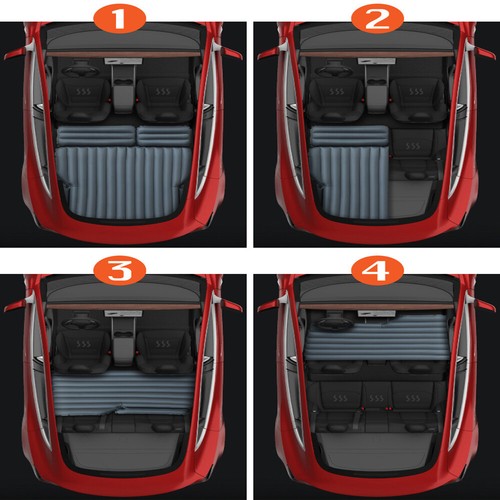 1

2

3

4