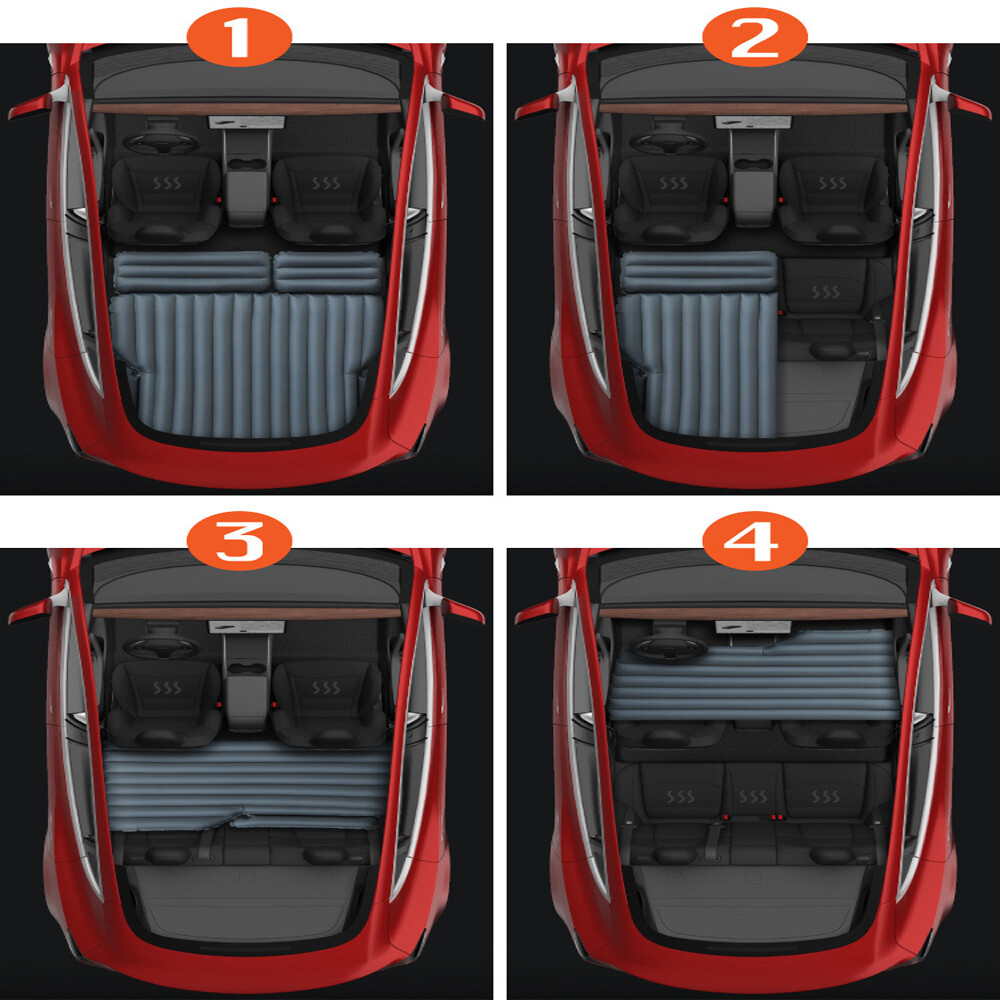 1

2

3

4