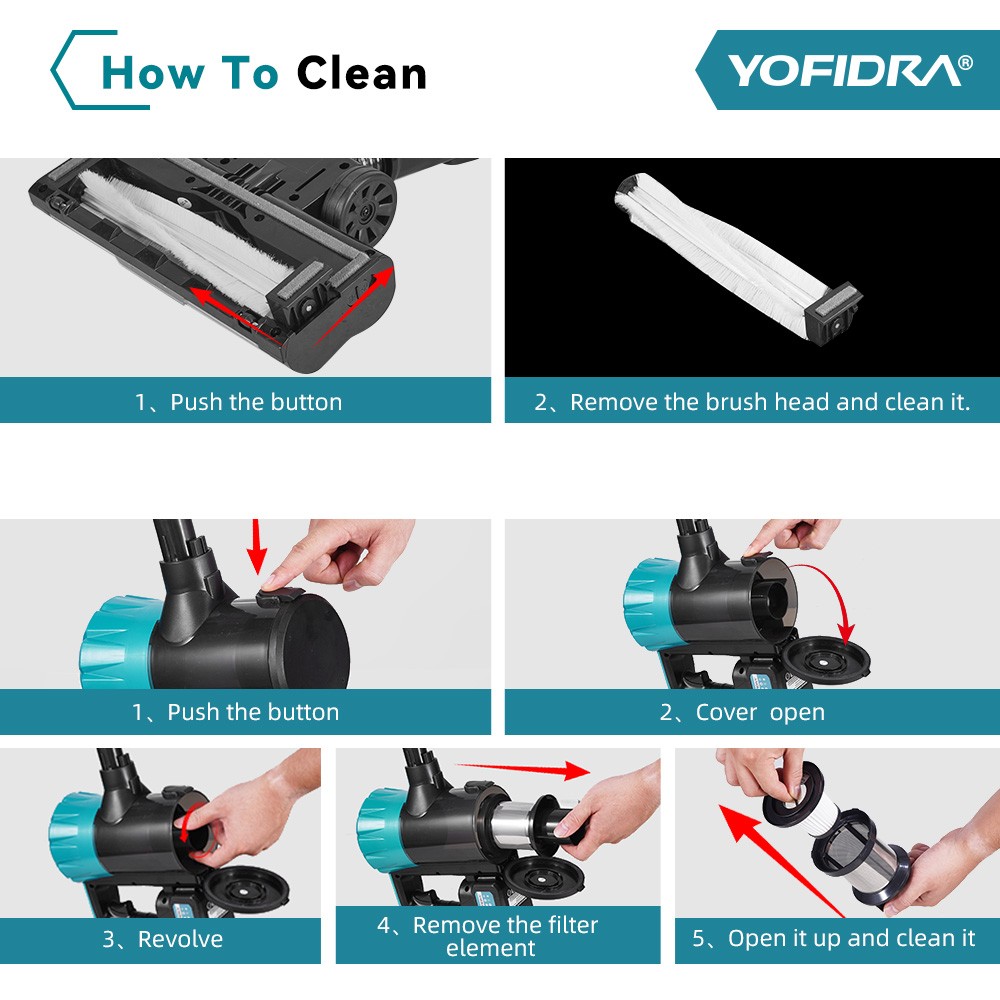 How To Clean

YOFIDRA®

1、Push the button

2、Remove the brush head and clean it.

1、Push the button

2、Cover open

3、Revolve

4、Remove the filter element

5、Open it up and clean it