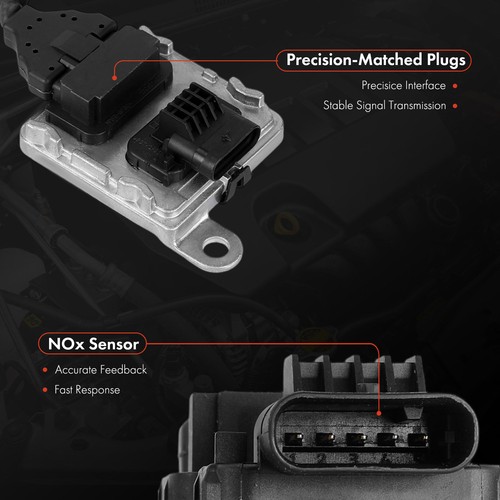 Precision-Matched Plugs

Precisice Interface

Stable Signal Transmission

NOx Sensor

Accurate Feedback

Fast Response