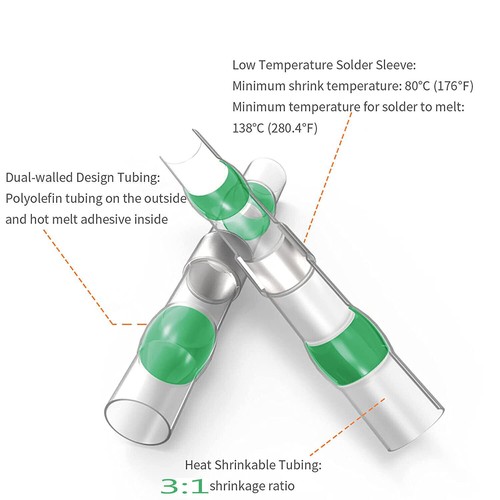 Low Temperature Solder Sleeve:
Minimum shrink temperature: 80°C (176°F)
Minimum temperature for solder to melt: 138°C (280.4°F)

Dual-walled Design Tubing:
Polyolefin tubing on the outside and hot melt adhesive inside

Heat Shrinkable Tubing:
3:1 shrinkage ratio