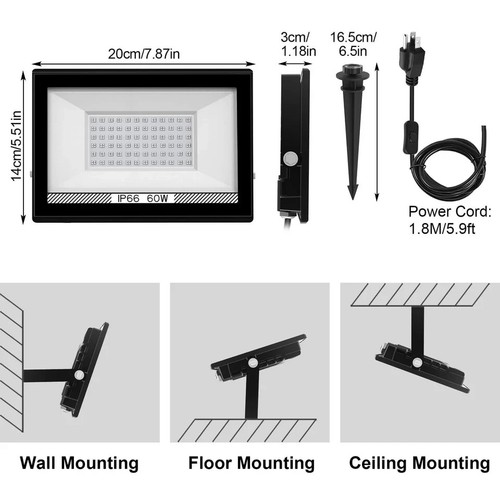 20cm/7.87in

14cm/5.51in

IP66 60W

3cm/
1.18in

16.5cm/
6.5in

Power Cord:
1.8M/5.9ft

Wall Mounting

Floor Mounting

Ceiling Mounting