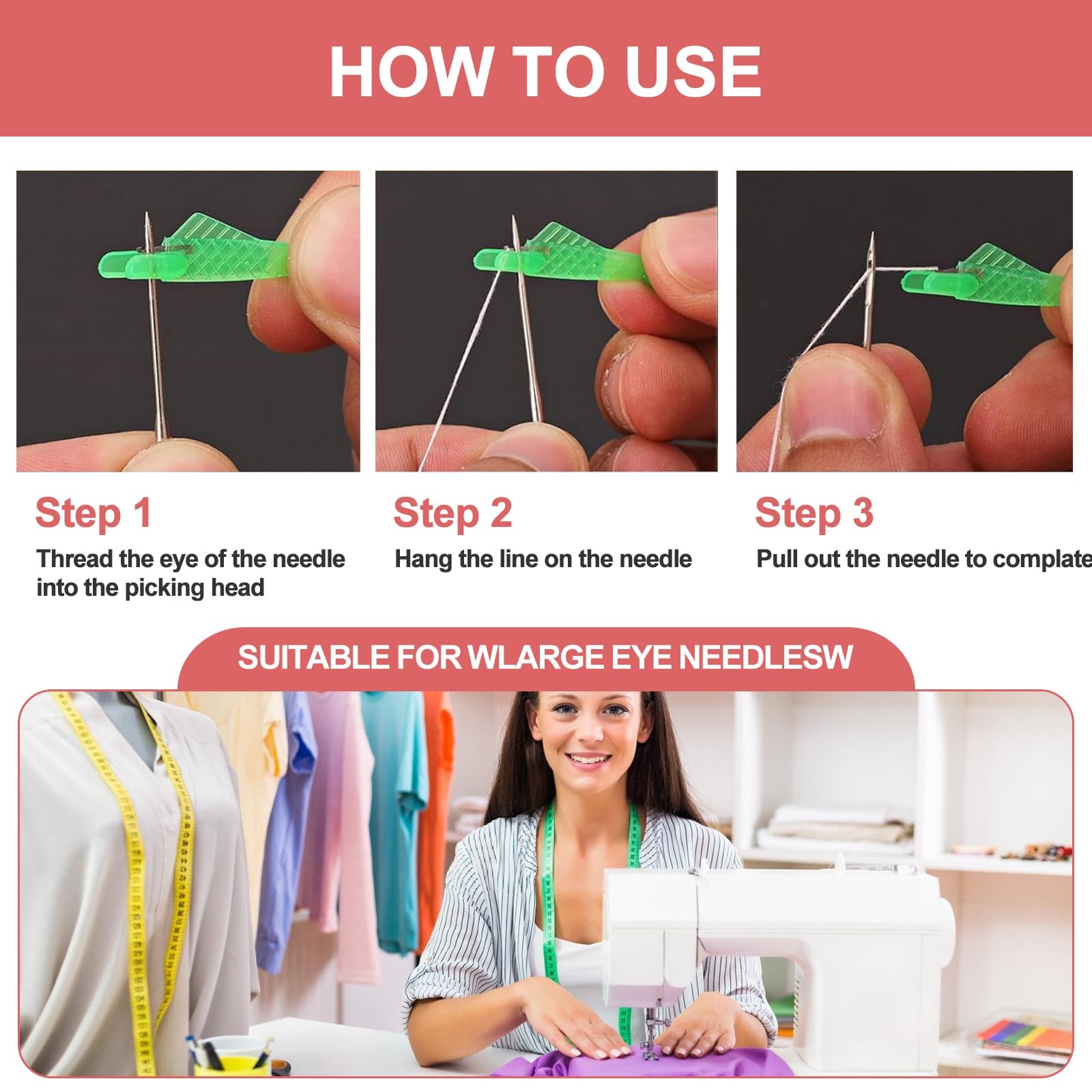 HOW TO USE

Step 1
Thread the eye of the needle into the picking head

Step 2
Hang the line on the needle

Step 3
Pull out the needle to complate

SUITABLE FOR WLARGE EYE NEEDLESW