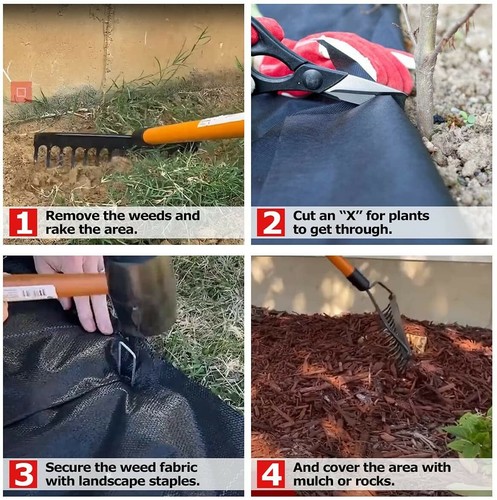 1 Remove the weeds and rake the area.

2 Cut an "X" for plants to get through.

3 Secure the weed fabric with landscape staples.

4 And cover the area with mulch or rocks.