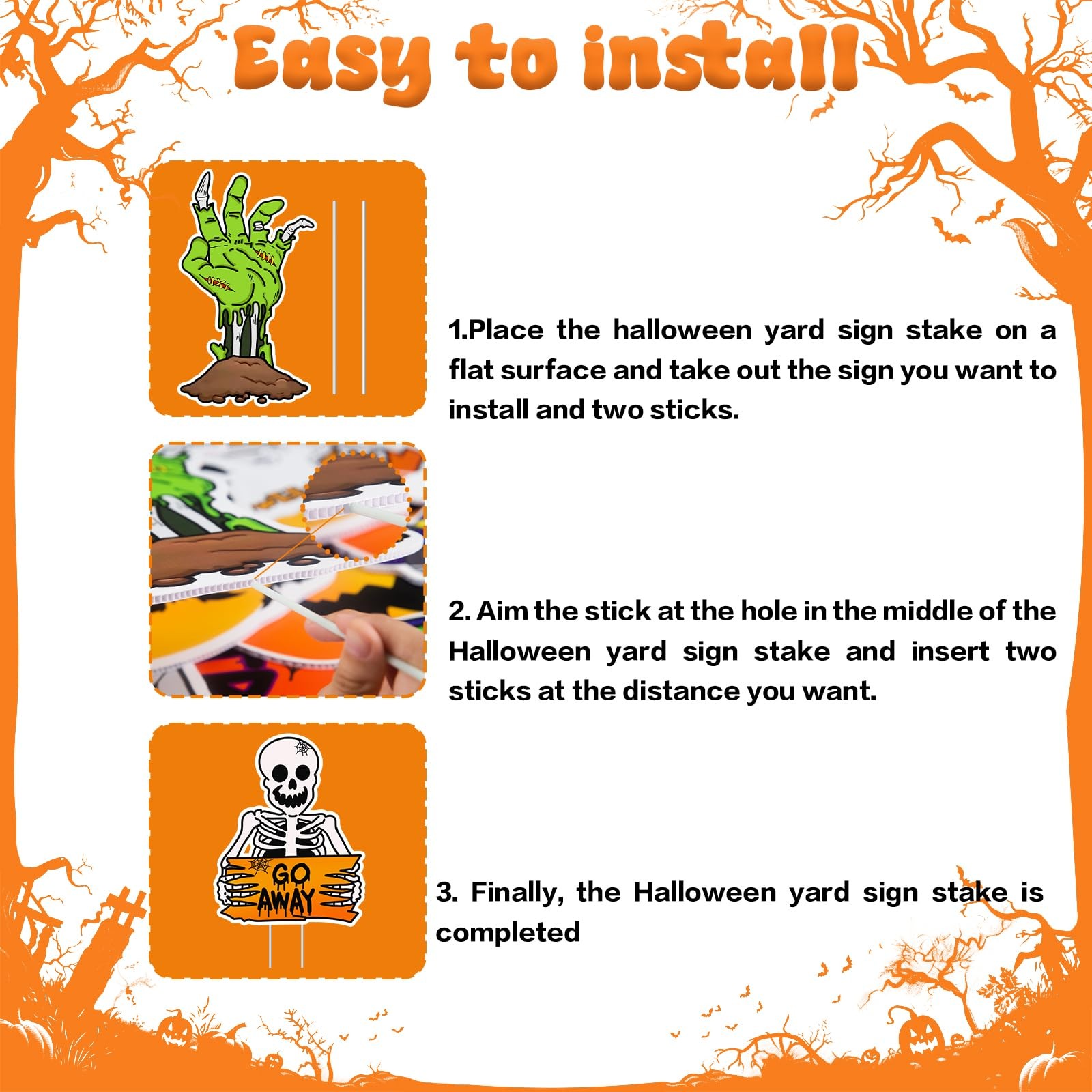 Easy to install

1.Place the halloween yard sign stake on a flat surface and take out the sign you want to install and two sticks.

2. Aim the stick at the hole in the middle of the Halloween yard sign stake and insert two sticks at the distance you want.

GO AWAY

3. Finally, the Halloween yard sign stake is completed