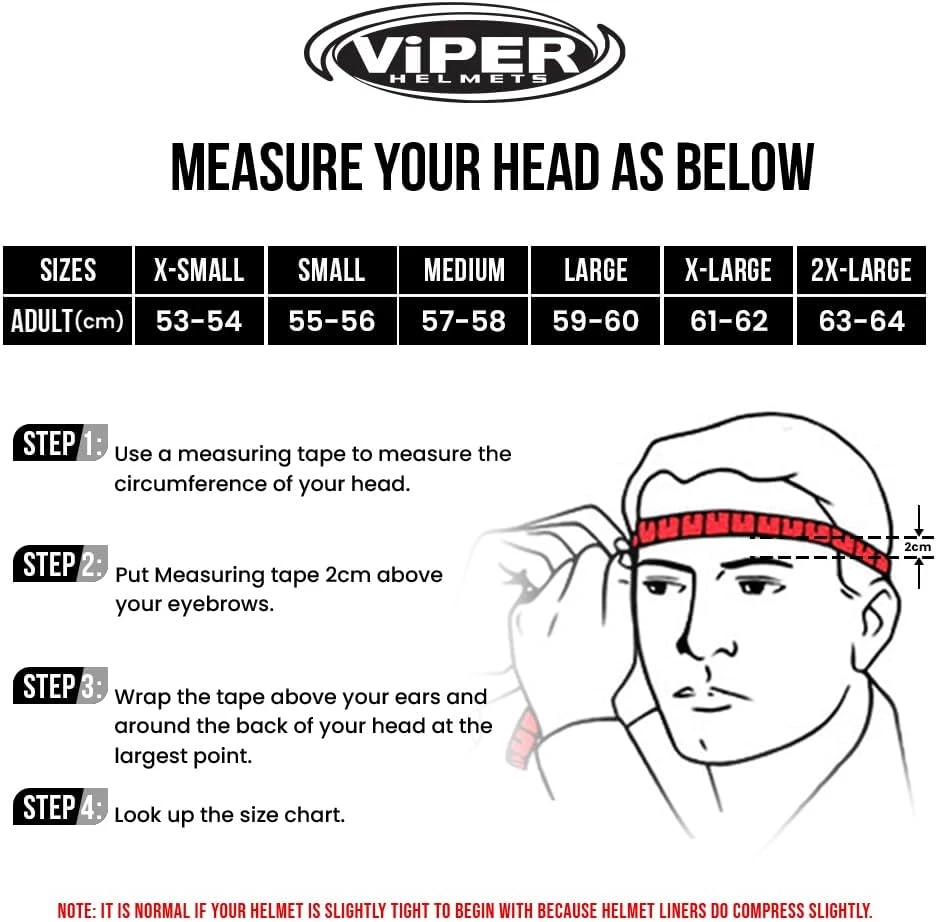 ViPER HELMETS

MEASURE YOUR HEAD AS BELOW

| SIZES | X-SMALL | SMALL | MEDIUM | LARGE | X-LARGE | 2X-LARGE |
|---|---|---|---|---|---|---|
| ADULT(cm) | 53-54 | 55-56 | 57-58 | 59-60 | 61-62 | 63-64 |

STEP 1: Use a measuring tape to measure the circumference of your head.

STEP 2: Put Measuring tape 2cm above your eyebrows.

STEP 3: Wrap the tape above your ears and around the back of your head at the largest point.

STEP 4: Look up the size chart.

2cm

NOTE: IT IS NORMAL IF YOUR HELMET IS SLIGHTLY TIGHT TO BEGIN WITH BECAUSE HELMET LINERS DO COMPRESS SLIGHTLY.