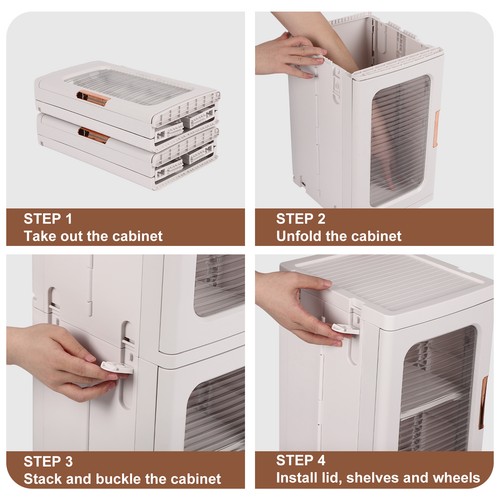 STEP 1
Take out the cabinet

STEP 2
Unfold the cabinet

STEP 3
Stack and buckle the cabinet

STEP 4
Install lid, shelves and wheels