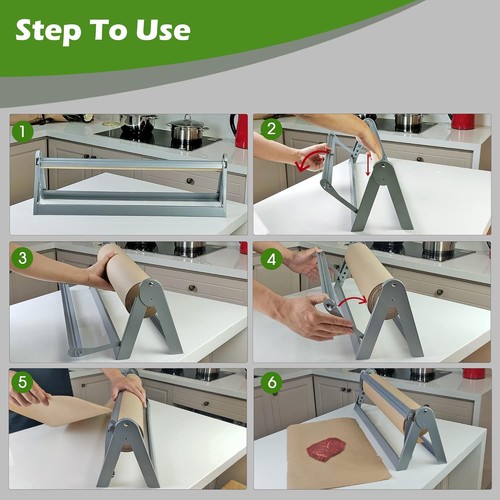 Step To Use

1

2

3

4

5

6