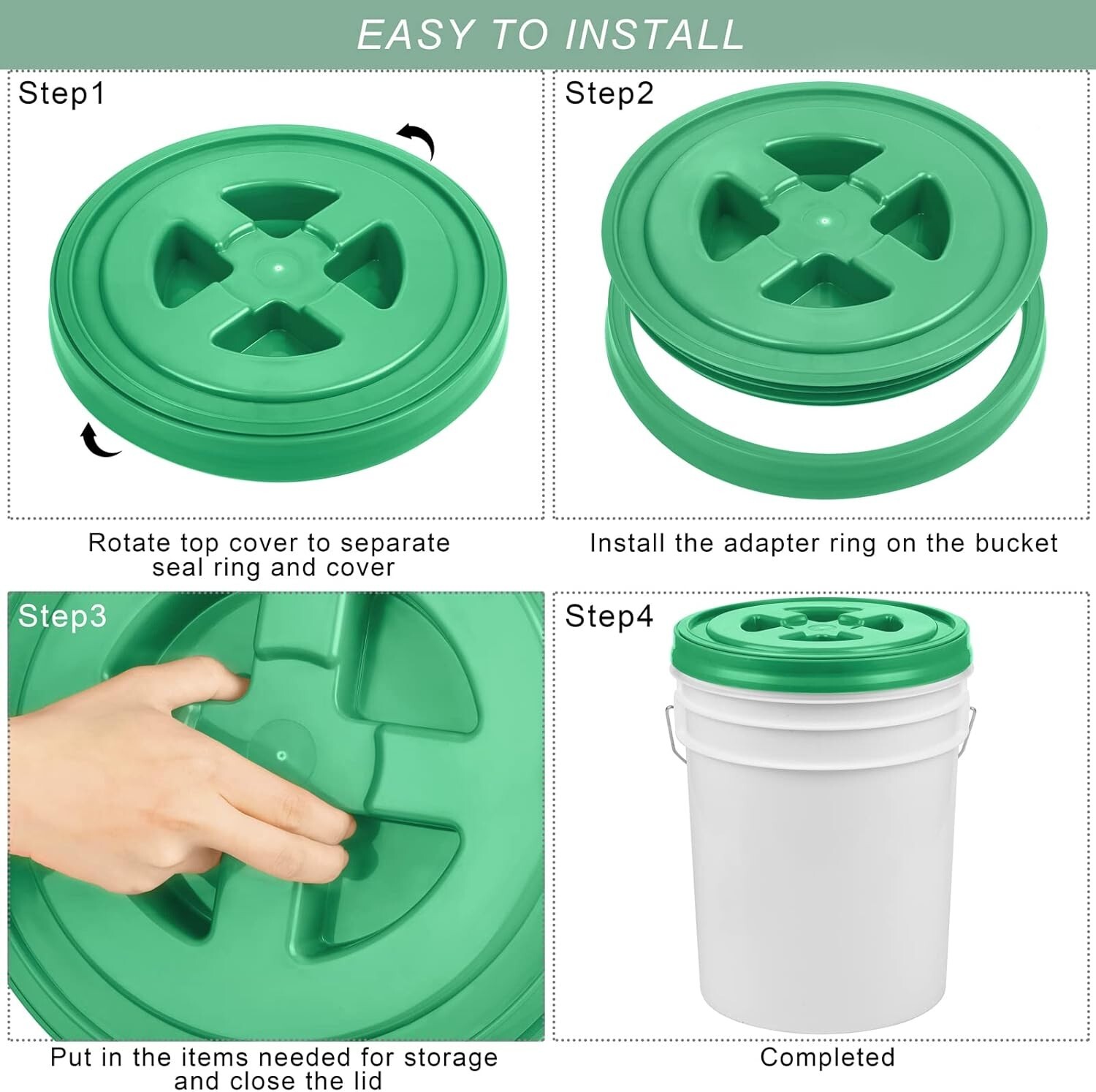 EASY TO INSTALL

Step1

Rotate top cover to separate seal ring and cover

Step2

Install the adapter ring on the bucket

Step3

Put in the items needed for storage and close the lid

Step4

Completed