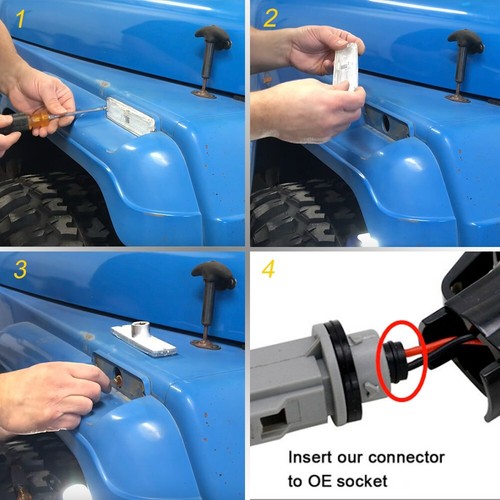 1

2

3

4

Insert our connector to OE socket