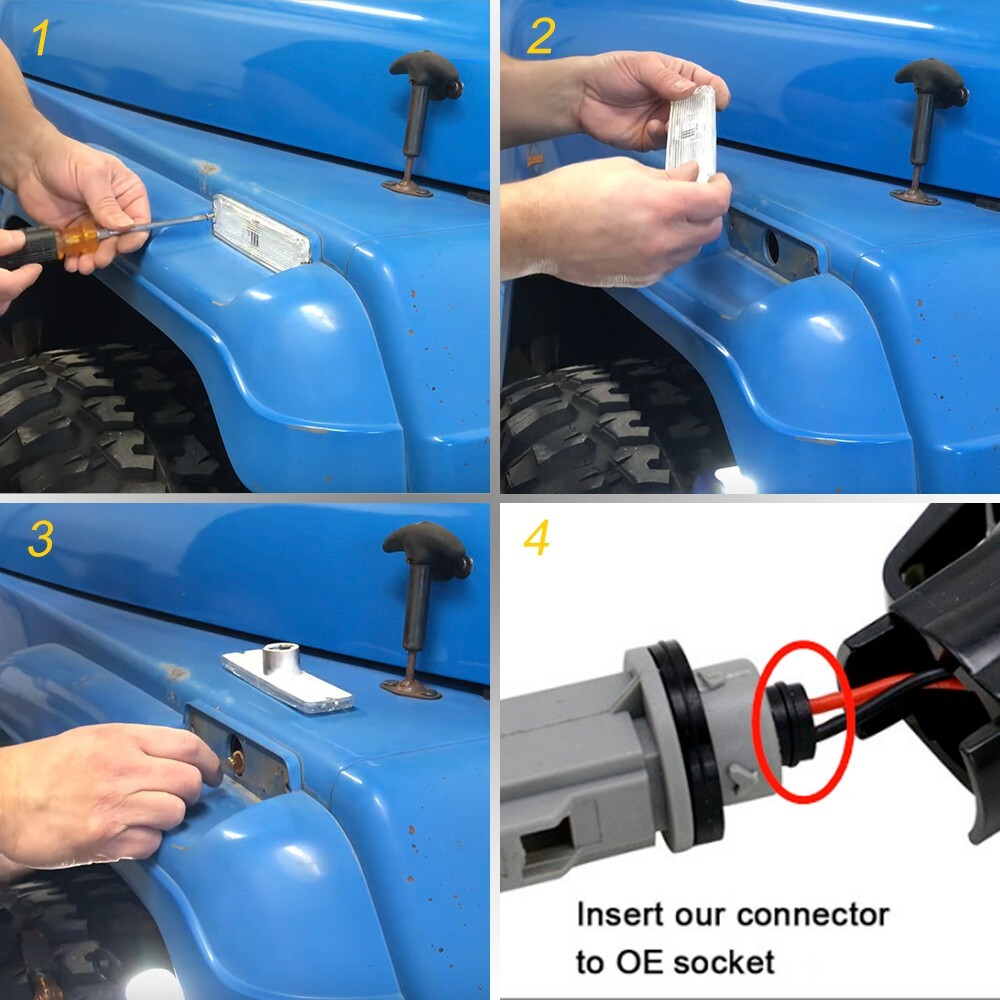 1

2

3

4

Insert our connector to OE socket