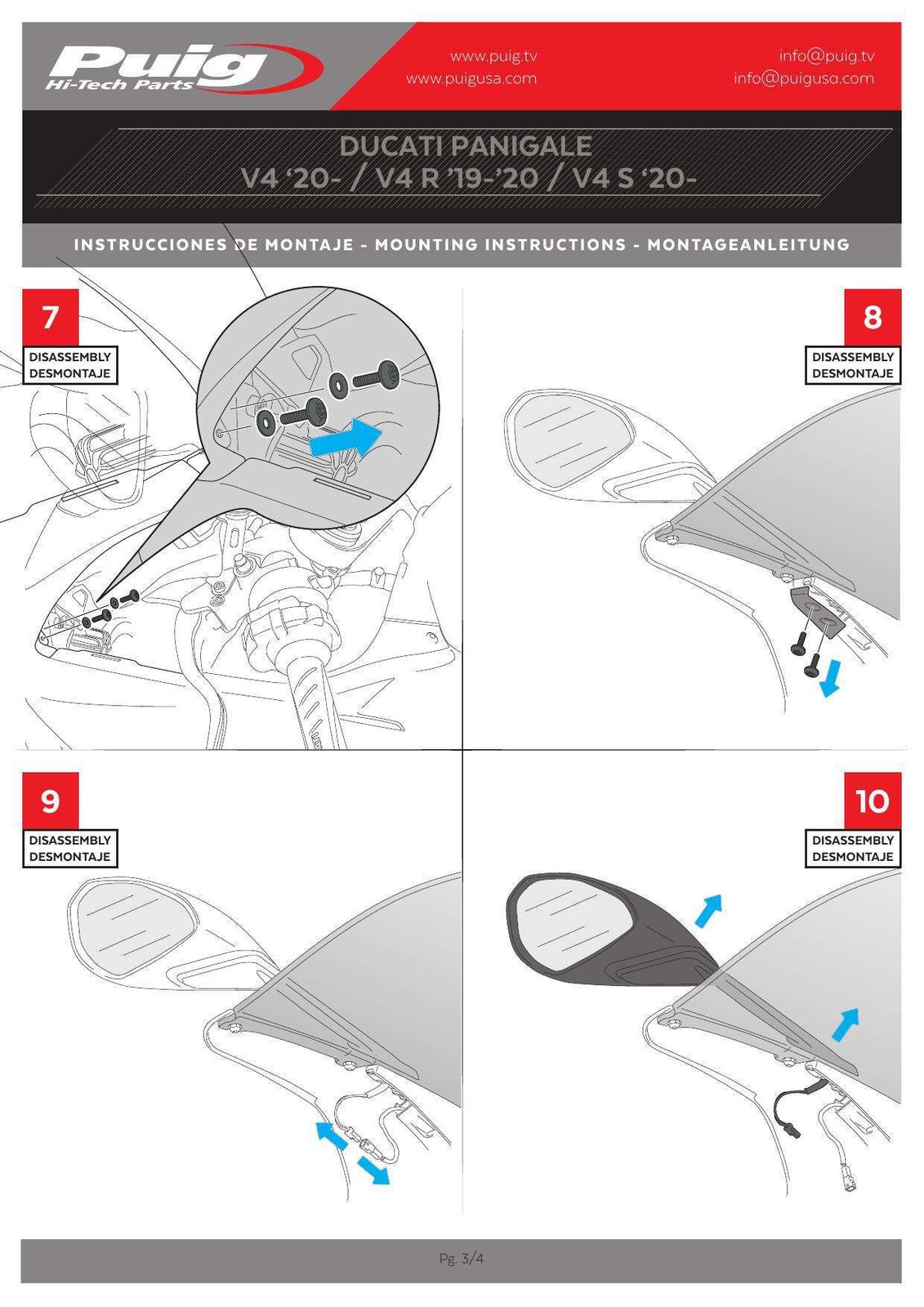 Puig
Hi-Tech Parts

www.puig.tv
www.puigusa.com

info@puig.tv
info@puigusa.com

DUCATI PANIGALE
V4 '20- / V4 R '19-'20 / V4 S '20-

INSTRUCCIONES DE MONTAJE - MOUNTING INSTRUCTIONS - MONTAGEANLEITUNG

7
DISASSEMBLY
DESMONTAJE

8
DISASSEMBLY
DESMONTAJE

9
DISASSEMBLY
DESMONTAJE

10
DISASSEMBLY
DESMONTAJE

Pg. 3/4