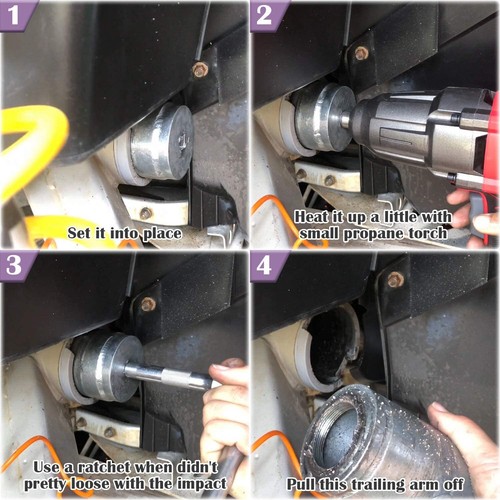 1

Set it into place

2

Heat it up a little with small propane torch

3

Use a ratchet when didn't pretty loose with the impact

4

Pull this trailing arm off