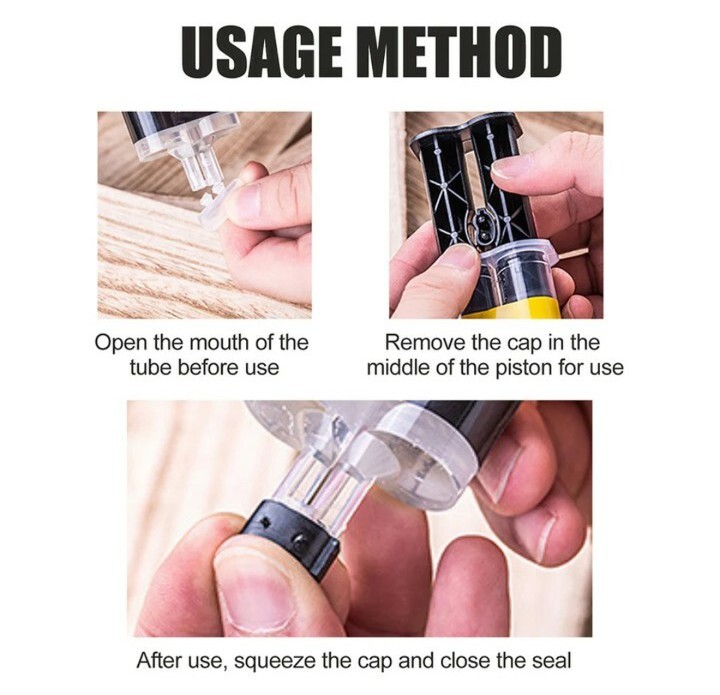 USAGE METHOD

Open the mouth of the tube before use

Remove the cap in the middle of the piston for use

After use, squeeze the cap and close the seal